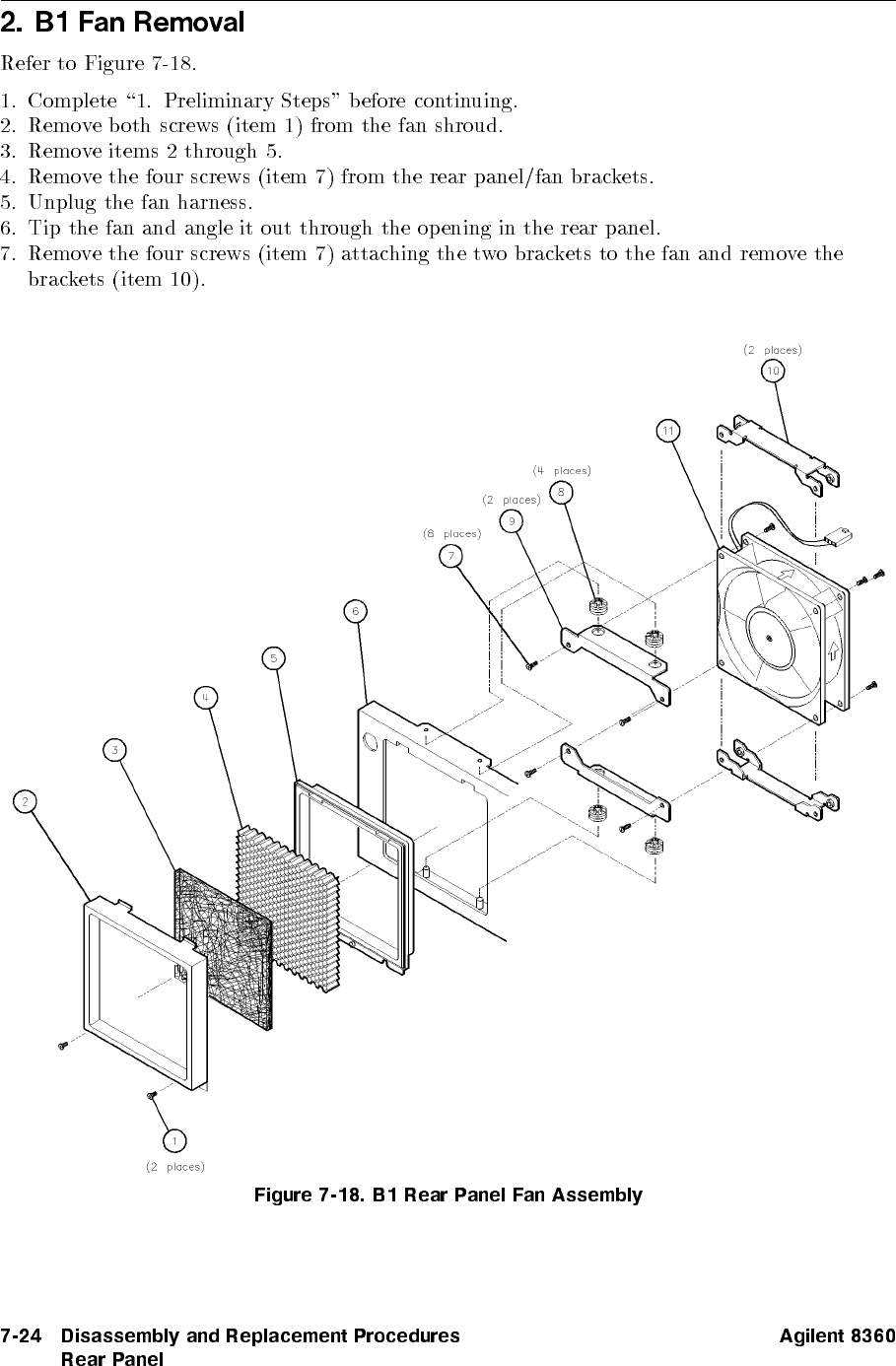 2. B1 Fan Removal

Refer to Figure 7-18.

1. Complete "1. Preliminary Steps" before continuing.
2. Remove both screws (item 1) from the fan shroud.
3. Remove items 2 through 5.
4. Remove the four screws (item 7) from the rear panel/fan brackets.
5. Unplug the fan harness.
6. Tip the fan and angle it out through the opening in the rear panel.
7. Remove the four screws (item 7) attaching the two brackets to the fan and remove the brackets (item 10).

(2 places)
10
11
(4 places)
8
(2 places)
9
(8 places)
7
6
5
4
3
2
1
(2 places)

Figure 7-18. B1 Rear Panel Fan Assembly

7-24 Disassembly and Replacement Procedures
Rear Panel

Agilent 8360