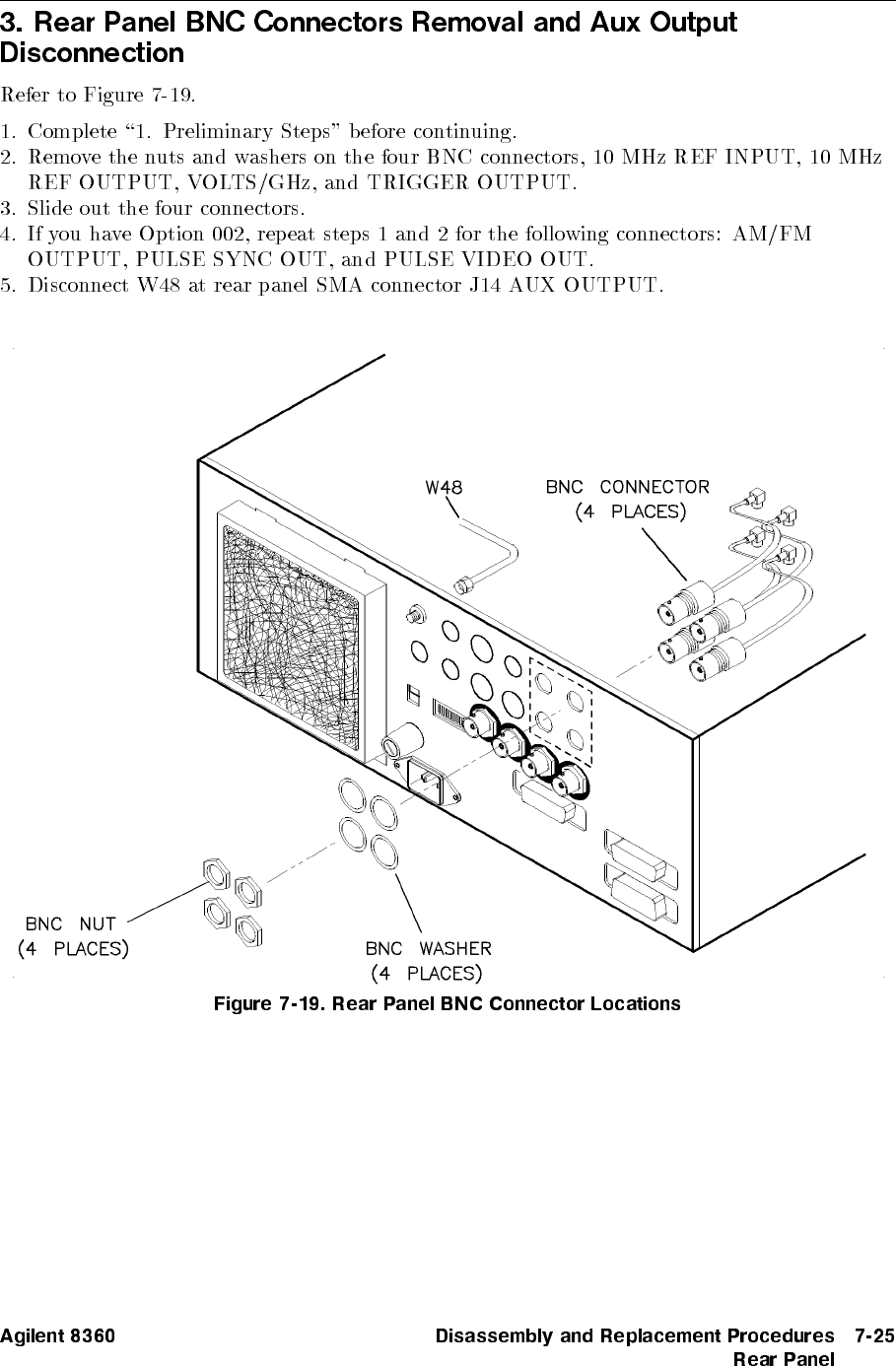 3. Rear Panel BNC Connectors Removal and Aux Output Disconnection

Refer to Figure 7-19.

1. Complete "1. Preliminary Steps" before continuing.
2. Remove the nuts and washers on the four BNC connectors, 10 MHz REF INPUT, 10 MHz REF OUTPUT, VOLTS/GHz, and TRIGGER OUTPUT.
3. Slide out the four connectors.
4. If you have Option 002, repeat steps 1 and 2 for the following connectors: AM/FM OUTPUT, PULSE SYNC OUT, and PULSE VIDEO OUT.
5. Disconnect W48 at rear panel SMA connector J14 AUX OUTPUT.

W48
BNC CONNECTOR (4 PLACES)
BNC NUT (4 PLACES)
BNC WASHER (4 PLACES)

Figure 7-19. Rear Panel BNC Connector Locations

Agilent 8360 Disassembly and Replacement Procedures 7-25
Rear Panel