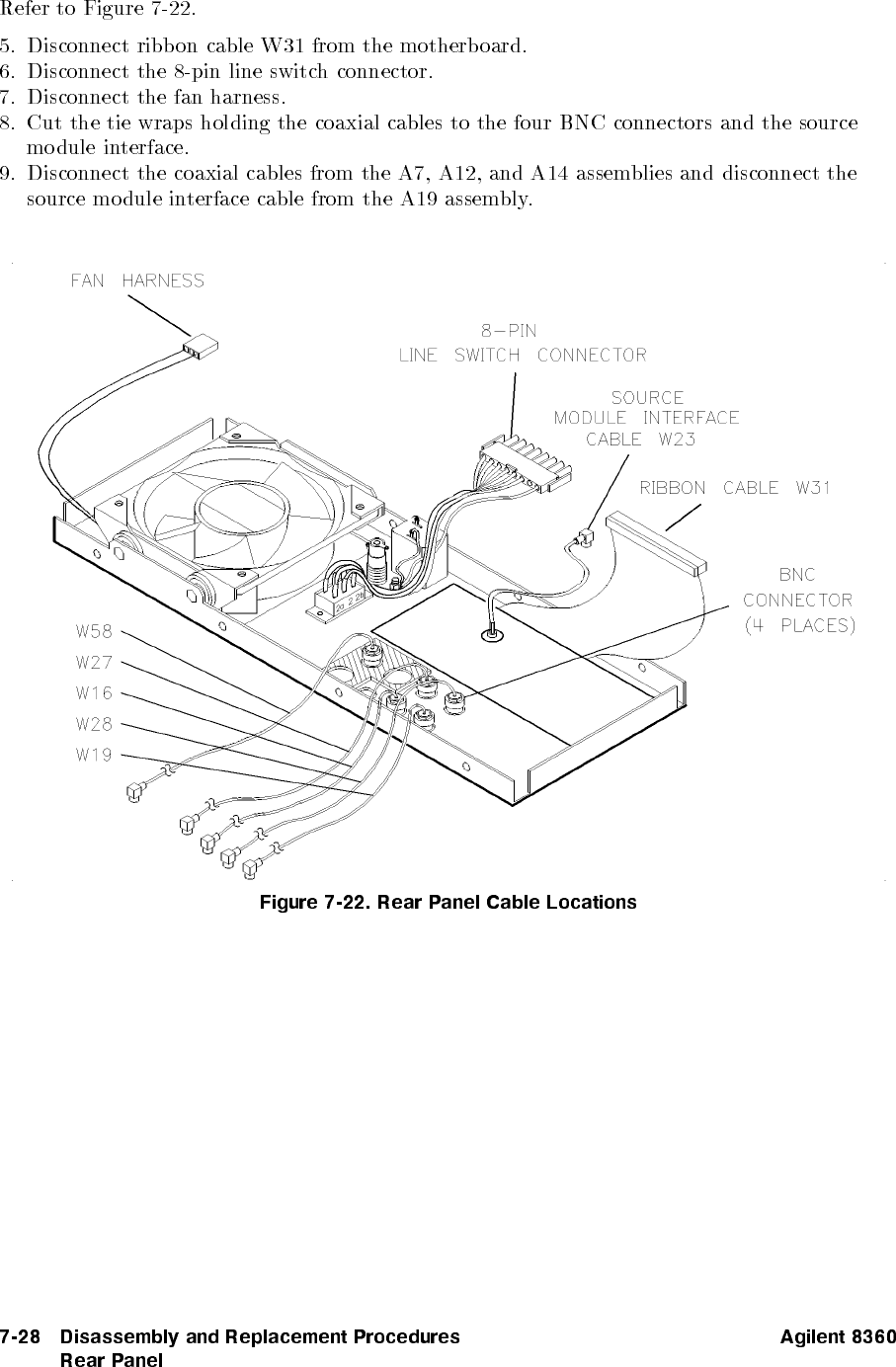 Refer to Figure 7-22.

5. Disconnect ribbon cable W31 from the motherboard.
6. Disconnect the 8-pin line switch connector.
7. Disconnect the fan harness.
8. Cut the tie wraps holding the coaxial cables to the four BNC connectors and the source module interface.
9. Disconnect the coaxial cables from the A7, A12, and A14 assemblies and disconnect the source module interface cable from the A19 assembly.

FAN HARNESS

8-PIN
LINE SWITCH CONNECTOR

SOURCE
MODULE INTERFACE
CABLE W23

RIBBON CABLE W31

BNC
CONNECTOR
(4 PLACES)

W58
W27
W16
W28
W19

Figure 7-22. Rear Panel Cable Locations

7-28 Disassembly and Replacement Procedures
Rear Panel

Agilent 8360