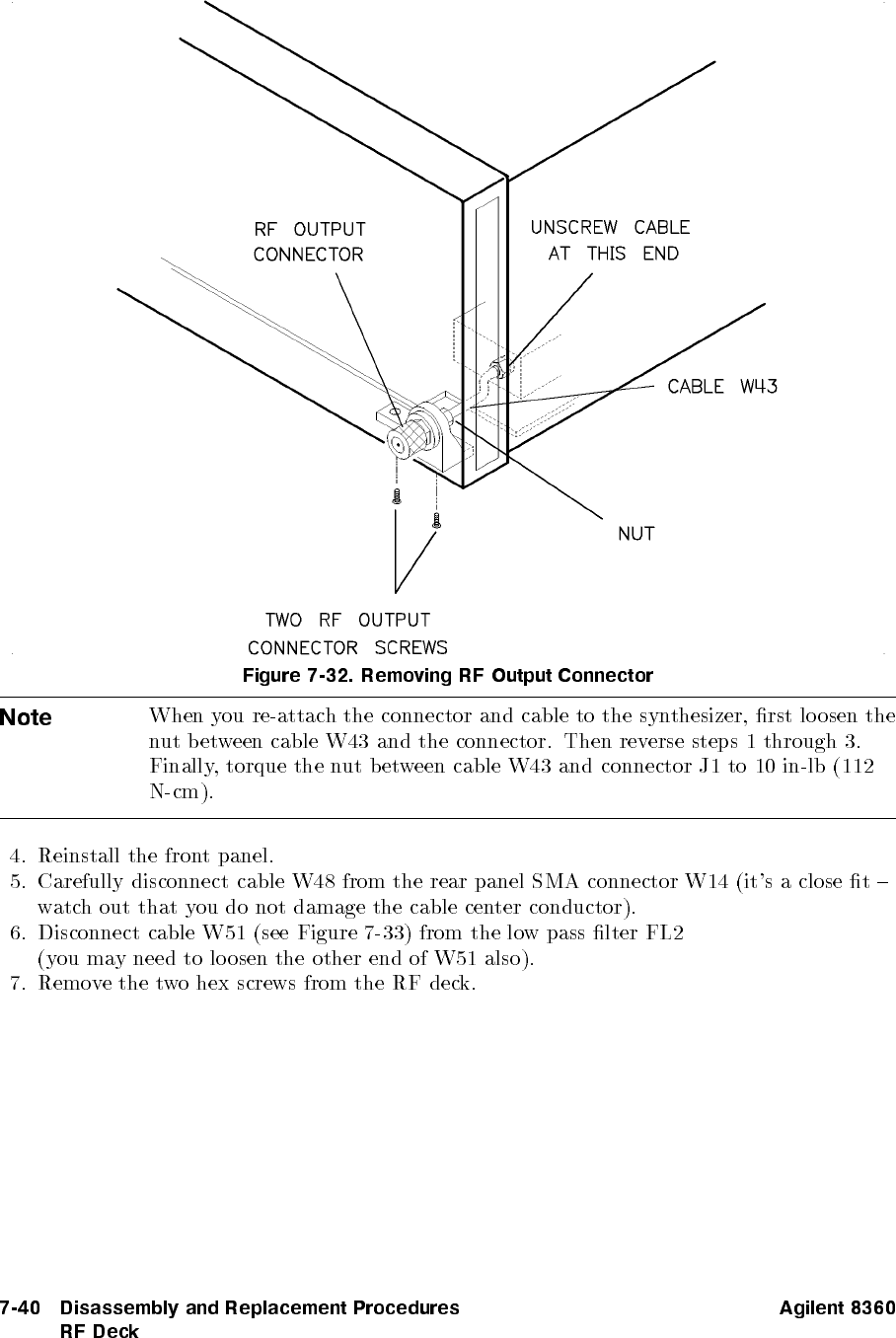 RF OUTPUT CONNECTOR

UNSCREW CABLE AT THIS END

CABLE W43

NUT

TWO RF OUTPUT CONNECTOR SCREWS

Figure 7-32. Removing RF Output Connector

Note

When you re-attach the connector and cable to the synthesizer, first loosen the nut between cable W43 and the connector. Then reverse steps 1 through 3. Finally, torque the nut between cable W43 and connector J1 to 10 in-lb (112 N-cm).

4. Reinstall the front panel.
5. Carefully disconnect cable W48 from the rear panel SMA connector W14 (it's a close fit – watch out that you do not damage the cable center conductor).
6. Disconnect cable W51 (see Figure 7-33) from the low pass filter FL2 (you may need to loosen the other end of W51 also).
7. Remove the two hex screws from the RF deck.

7-40 Disassembly and Replacement Procedures
RF Deck

Agilent 8360