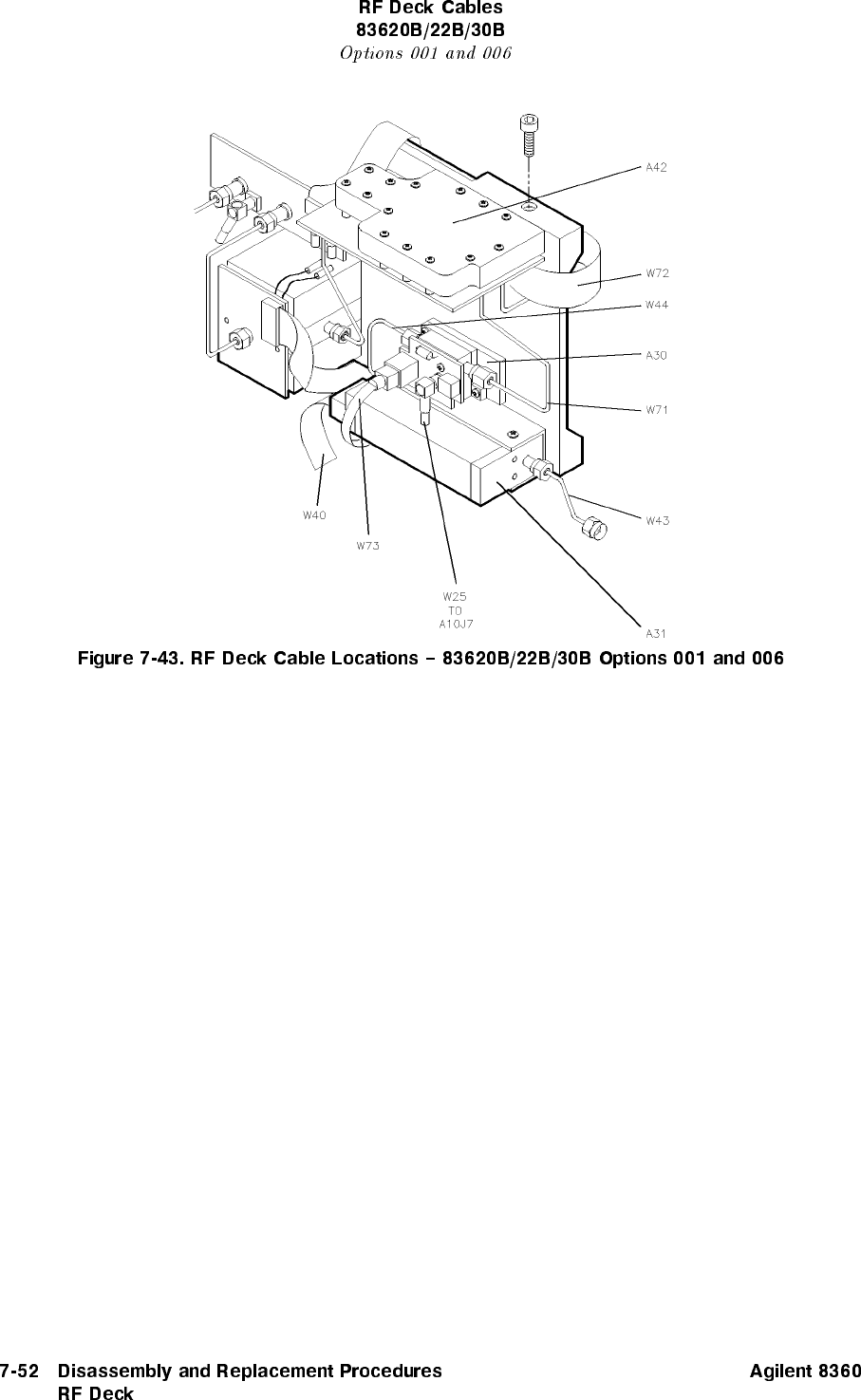 RF Deck Cables
83620B/22B/30B
Options 001 and 006

A42
W72
W44
A30
W71
W43
A31
W40
W73
W25
TO
A10J7

Figure 7-43. RF Deck Cable Locations – 83620B/22B/30B Options 001 and 006

7-52 Disassembly and Replacement Procedures
RF Deck

Agilent 8360