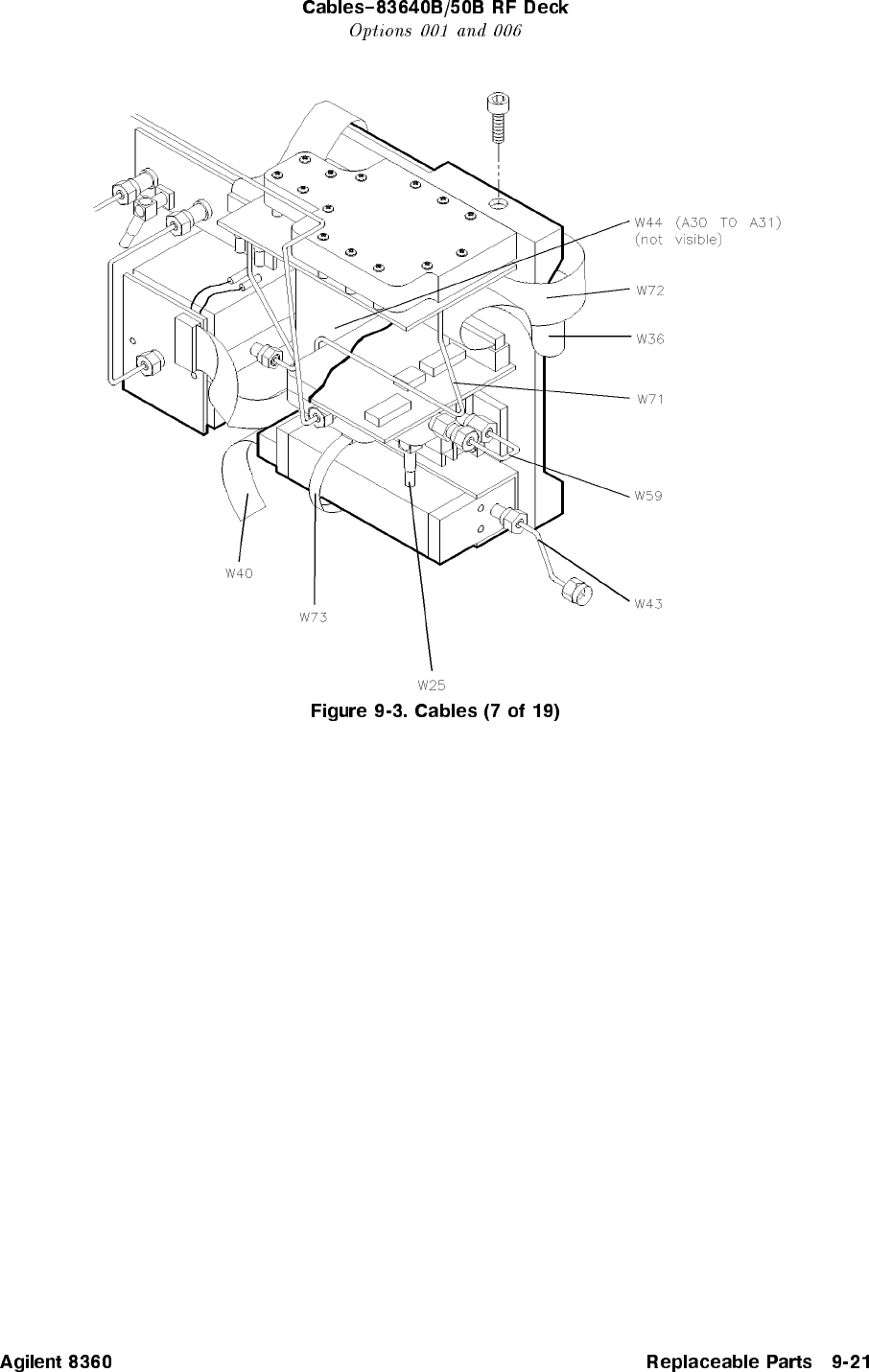 Cables–83640B/50B RF Deck
Options 001 and 006

W44 (A30 TO A31)
(not visible)

W72

W36

W71

W59

W43

W40

W73

W25

Figure 9-3. Cables (7 of 19)

Agilent 8360 Replaceable Parts 9-21