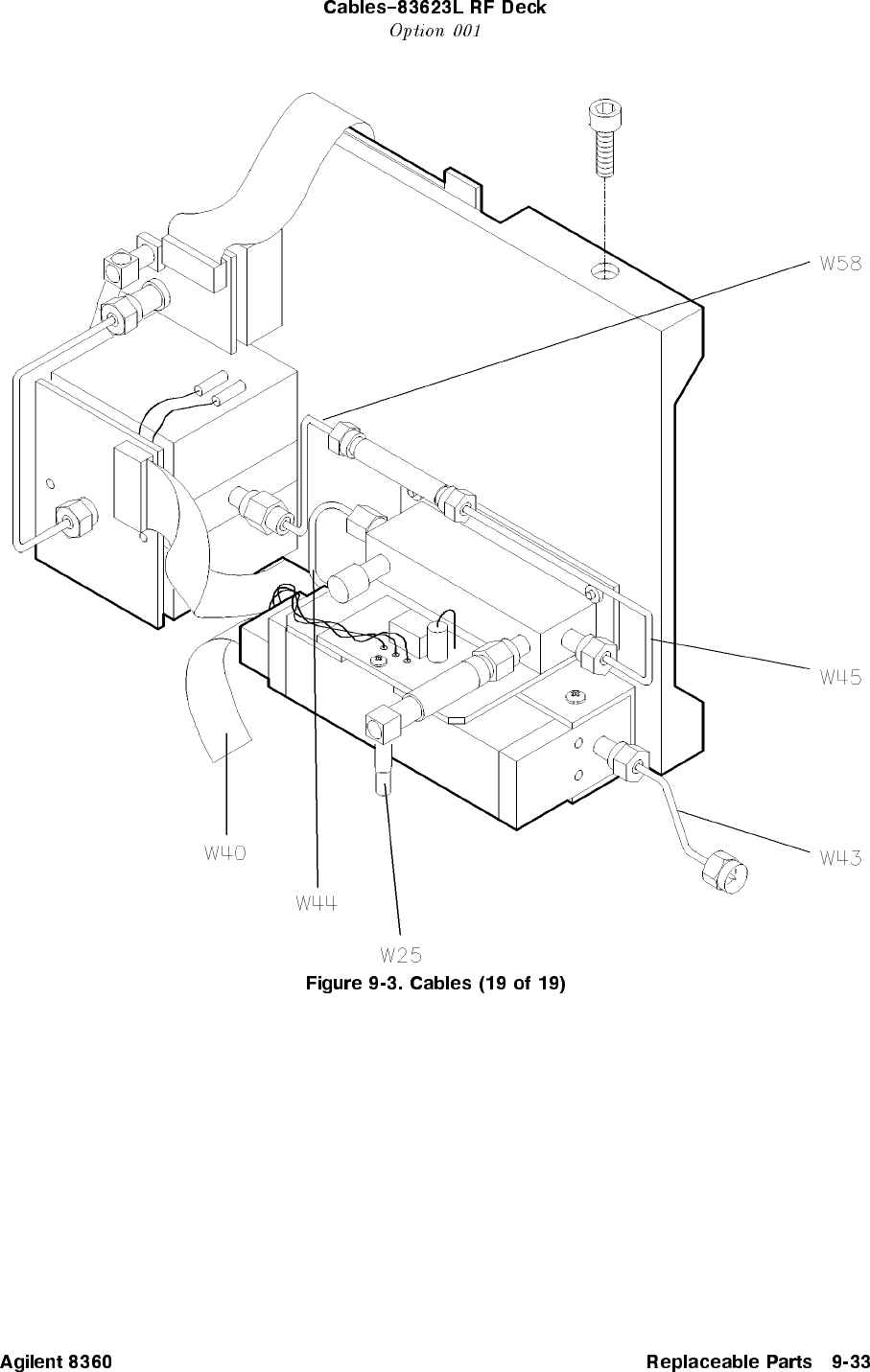 Cables–83623L RF Deck
Option 001

W58

W45

W43

W40

W44

W25

Figure 9-3. Cables (19 of 19)

Agilent 8360 Replaceable Parts 9-33