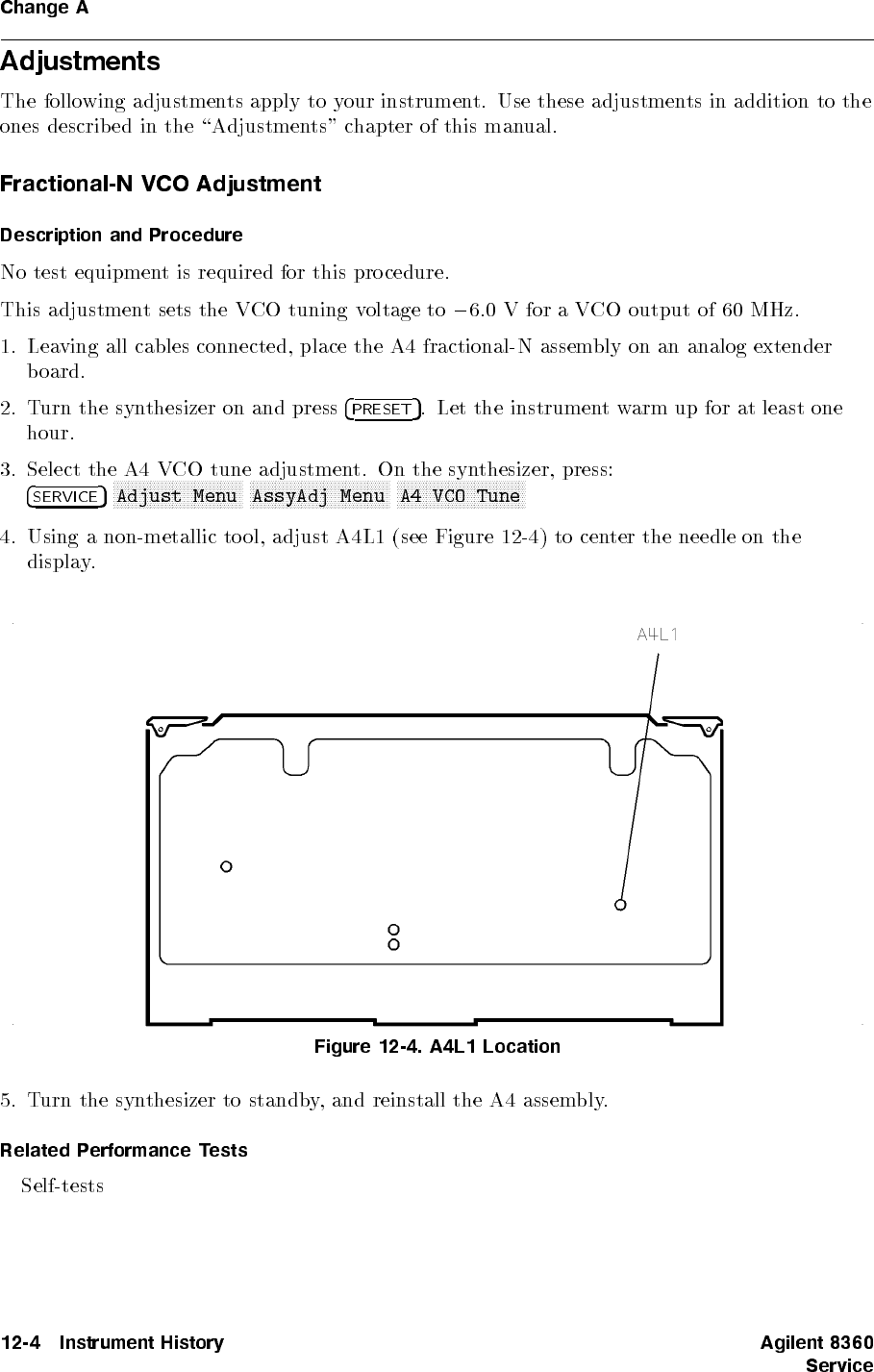 Change A

Adjustments

The following adjustments apply to your instrument. Use these adjustments in addition to the ones described in the "Adjustments" chapter of this manual.

Fractional-N VCO Adjustment

Description and Procedure

No test equipment is required for this procedure.

This adjustment sets the VCO tuning voltage to $-6.0$ V for a VCO output of 60 MHz.

1. Leaving all cables connected, place the A4 fractional-N assembly on an analog extender board.

2. Turn the synthesizer on and press PRESET. Let the instrument warm up for at least one hour.

3. Select the A4 VCO tune adjustment. On the synthesizer, press: SERVICE Adjust Menu AssyAdj Menu A4 VCO Tune

4. Using a non-metallic tool, adjust A4L1 (see Figure 12-4) to center the needle on the display.

A4L1

Figure 12-4. A4L1 Location

5. Turn the synthesizer to standby, and reinstall the A4 assembly.

Related Performance Tests

Self-tests

12-4 Instrument History

Agilent 8360 Service