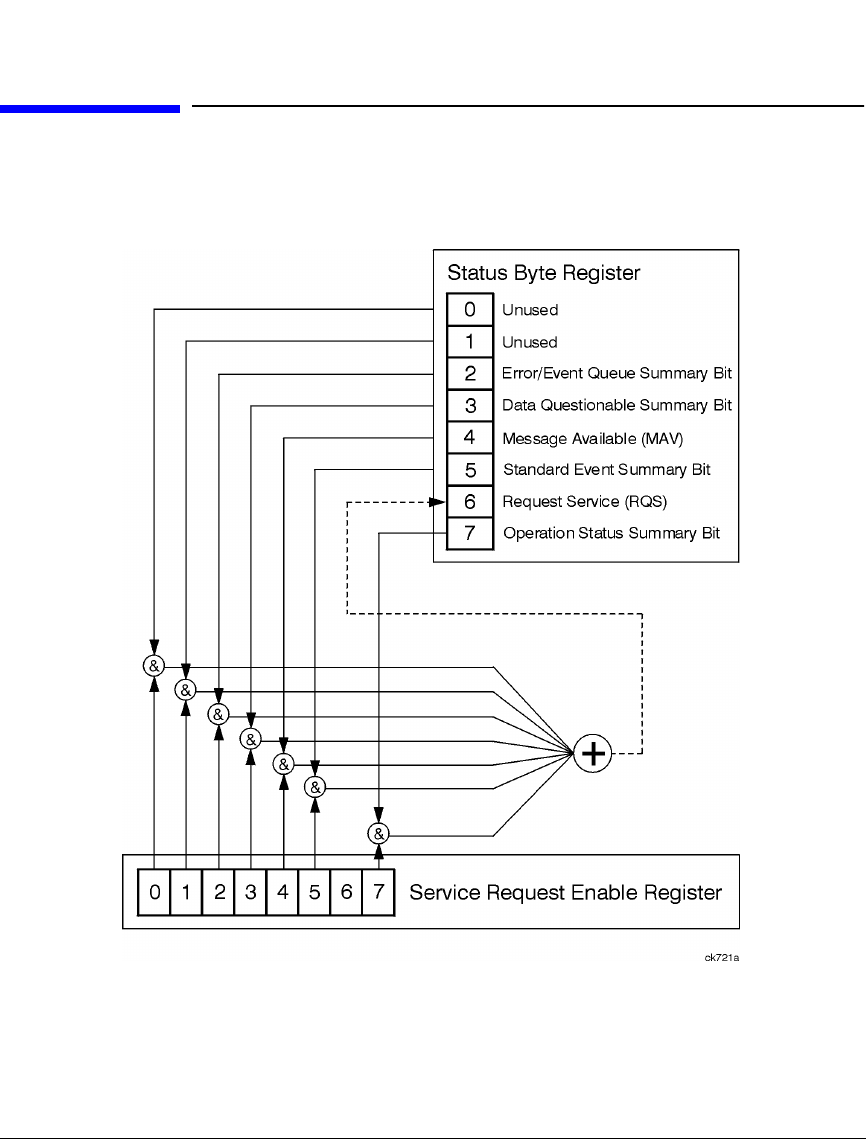 Status Byte Register

0 Unused
1 Unused
2 Error/Event Queue Summary Bit
3 Data Questionable Summary Bit
4 Message Available (MAV)
5 Standard Event Summary Bit
6 Request Service (RQS)
7 Operation Status Summary Bit

&
&
&
&
&
&
&

+

0 1 2 3 4 5 6 7 Service Request Enable Register

ck721a