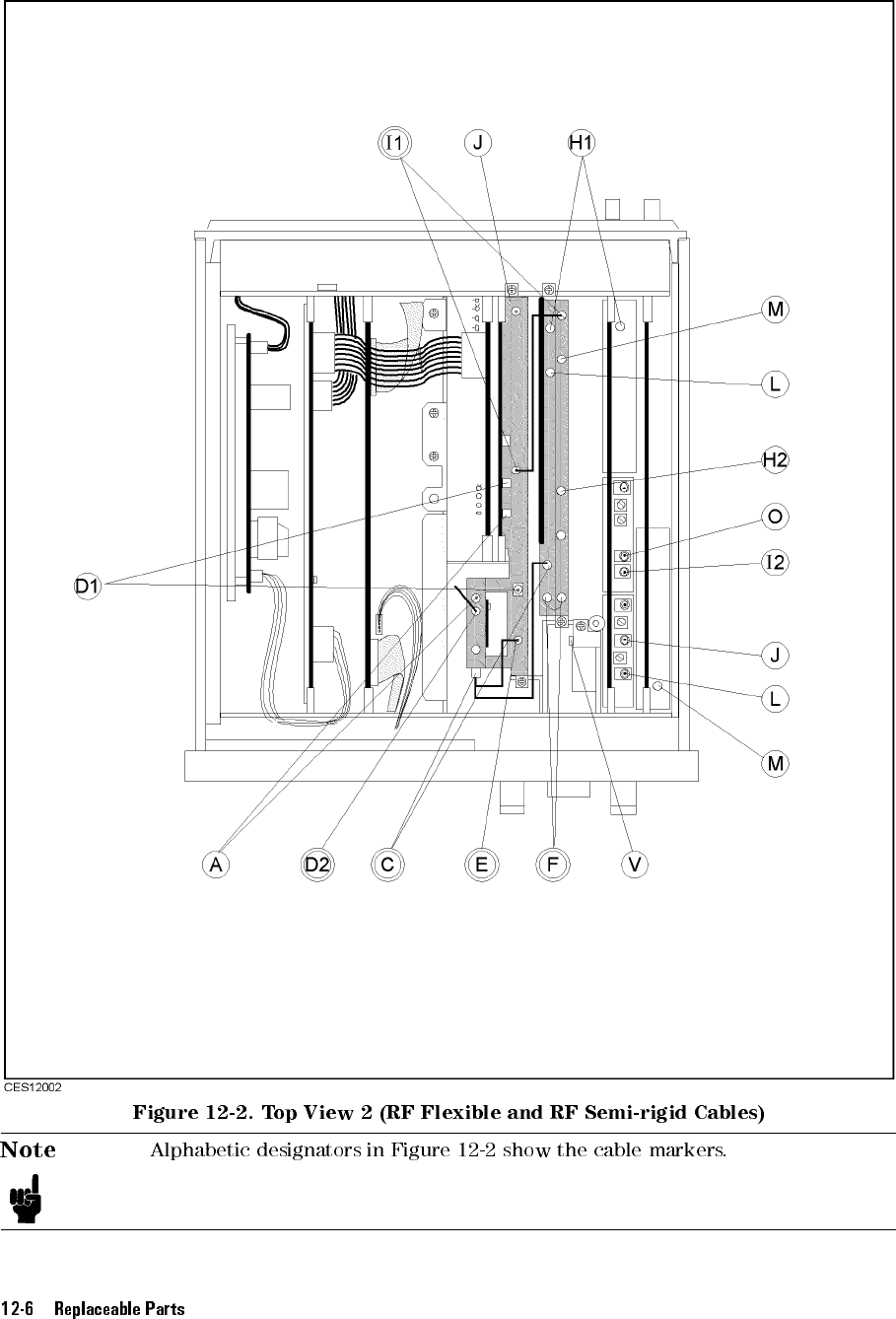 I1 J H1

M

L

H2

O

I2

D1

J

L

M

A D2 C E F V

CES12002

Figure 12-2. Top View 2 (RF Flexible and RF Semi-rigid Cables)

Note

Alphabetic designators in Figure 12-2 show the cable markers.

12-6 Replaceable Parts