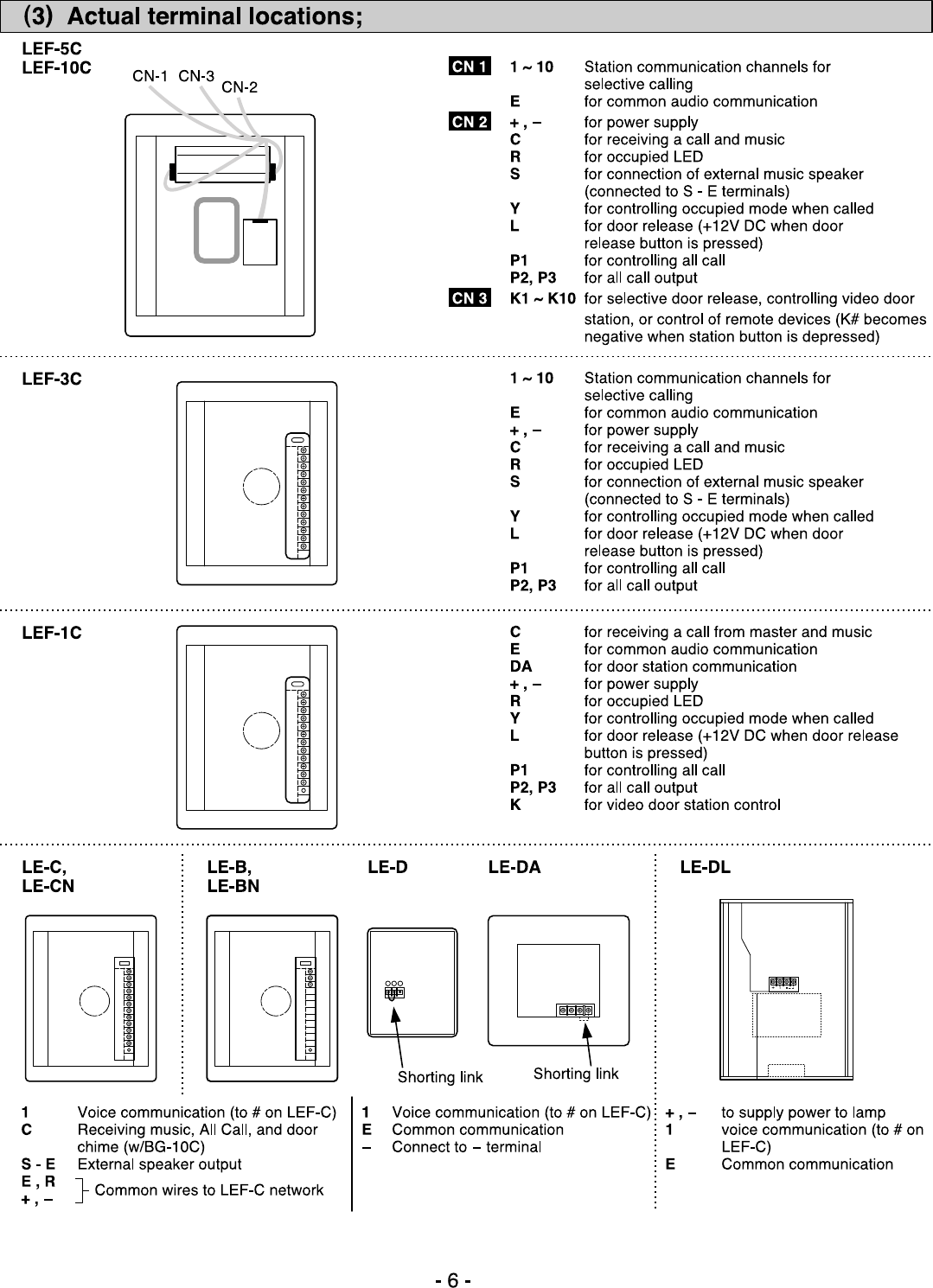 (3) Actual terminal locations;

LEF-5C
LEF-10C

CN-1 CN-3 CN-2

CN 1 1 ~ 10 Station communication channels for selective calling
E for common audio communication
CN 2 + , – for power supply
C for receiving a call and music
R for occupied LED
S for connection of external music speaker (connected to S - E terminals)
Y for controlling occupied mode when called
L for door release (+12V DC when door release button is pressed)
P1 for controlling all call
P2, P3 for all call output
CN 3 K1 ~ K10 for selective door release, controlling video door station, or control of remote devices (K# becomes negative when station button is depressed)

LEF-3C

1 ~ 10 Station communication channels for selective calling
E for common audio communication
+ , – for power supply
C for receiving a call and music
R for occupied LED
S for connection of external music speaker (connected to S - E terminals)
Y for controlling occupied mode when called
L for door release (+12V DC when door release button is pressed)
P1 for controlling all call
P2, P3 for all call output

LEF-1C

C for receiving a call from master and music
E for common audio communication
DA for door station communication
+ , – for power supply
R for occupied LED
Y for controlling occupied mode when called
L for door release (+12V DC when door release button is pressed)
P1 for controlling all call
P2, P3 for all call output
K for video door station control

LE-C,
LE-CN

LE-B,
LE-BN

LE-D

LE-DA

LE-DL

Shorting link
Shorting link

1 Voice communication (to # on LEF-C)
C Receiving music, All Call, and door chime (w/BG-10C)
S - E External speaker output
E , R
+ , – Common wires to LEF-C network

1 Voice communication (to # on LEF-C)
E Common communication
– Connect to – terminal

+ , – to supply power to lamp
1 voice communication (to # on LEF-C)
E Common communication

- 6 -