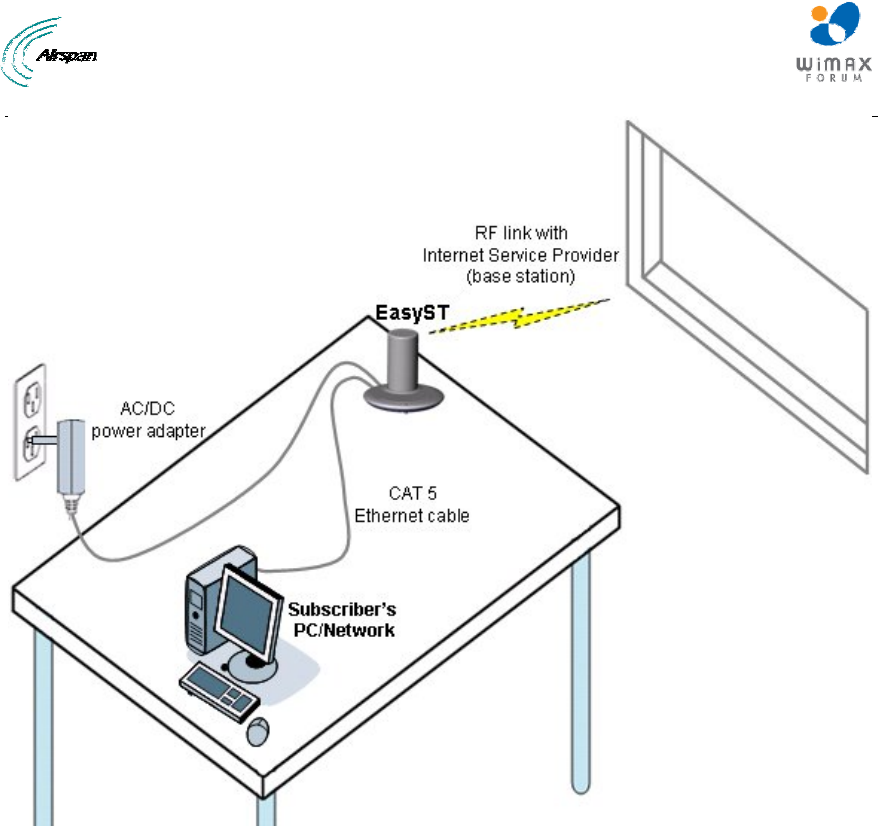 Airspan

WiMAX FORUM

RF link with Internet Service Provider (base station)

EasyST

AC/DC power adapter

CAT 5 Ethernet cable

Subscriber's PC/Network