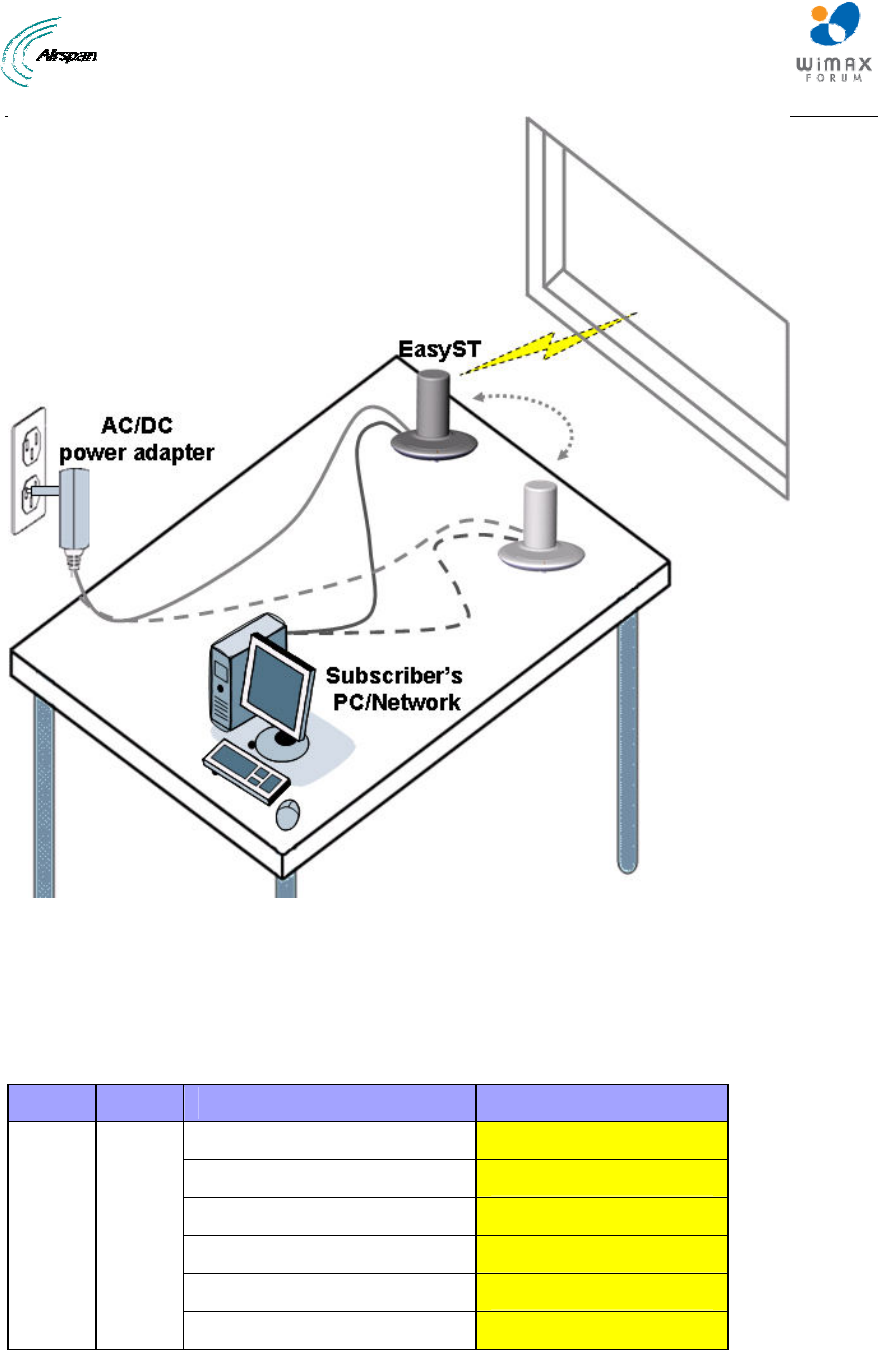 Airspan

WiMAX FORUM

EasyST

AC/DC power adapter

Subscriber's PC/Network