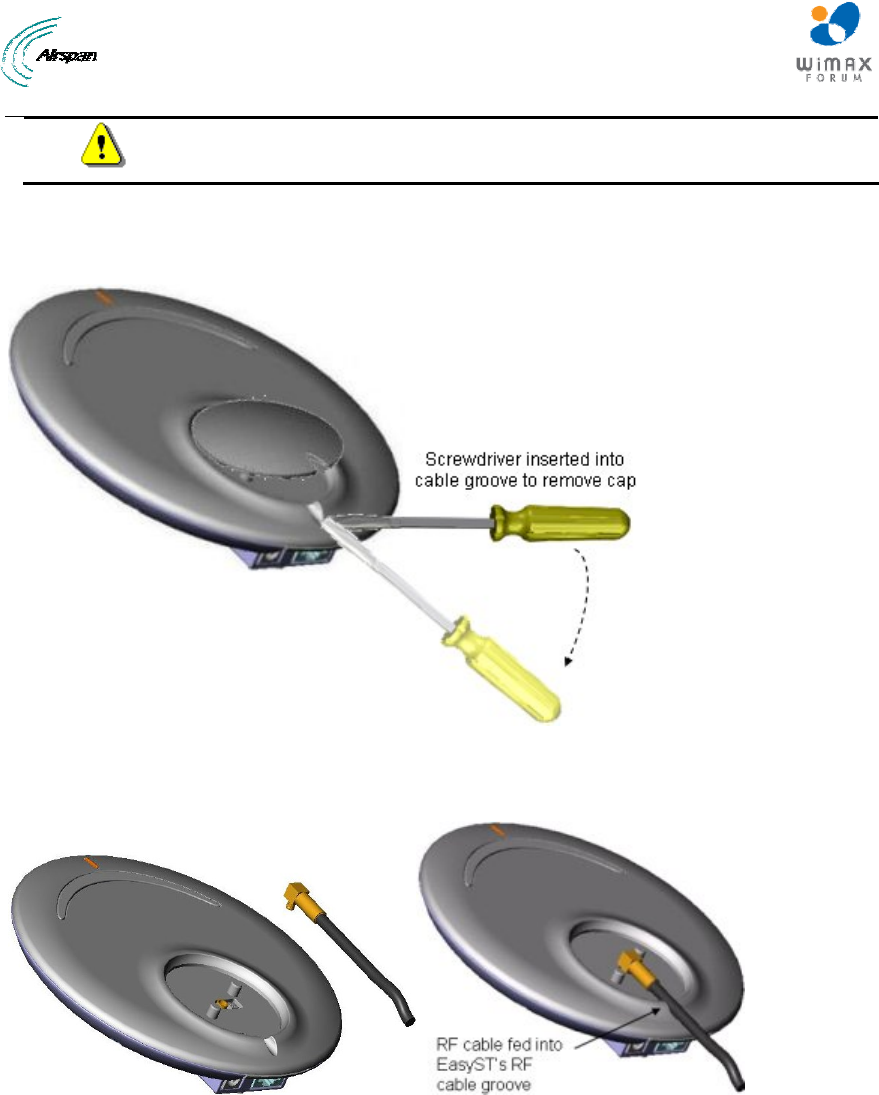 Airspan

WiMAX FORUM

Screwdriver inserted into cable groove to remove cap

RF cable fed into EasyST's RF cable groove