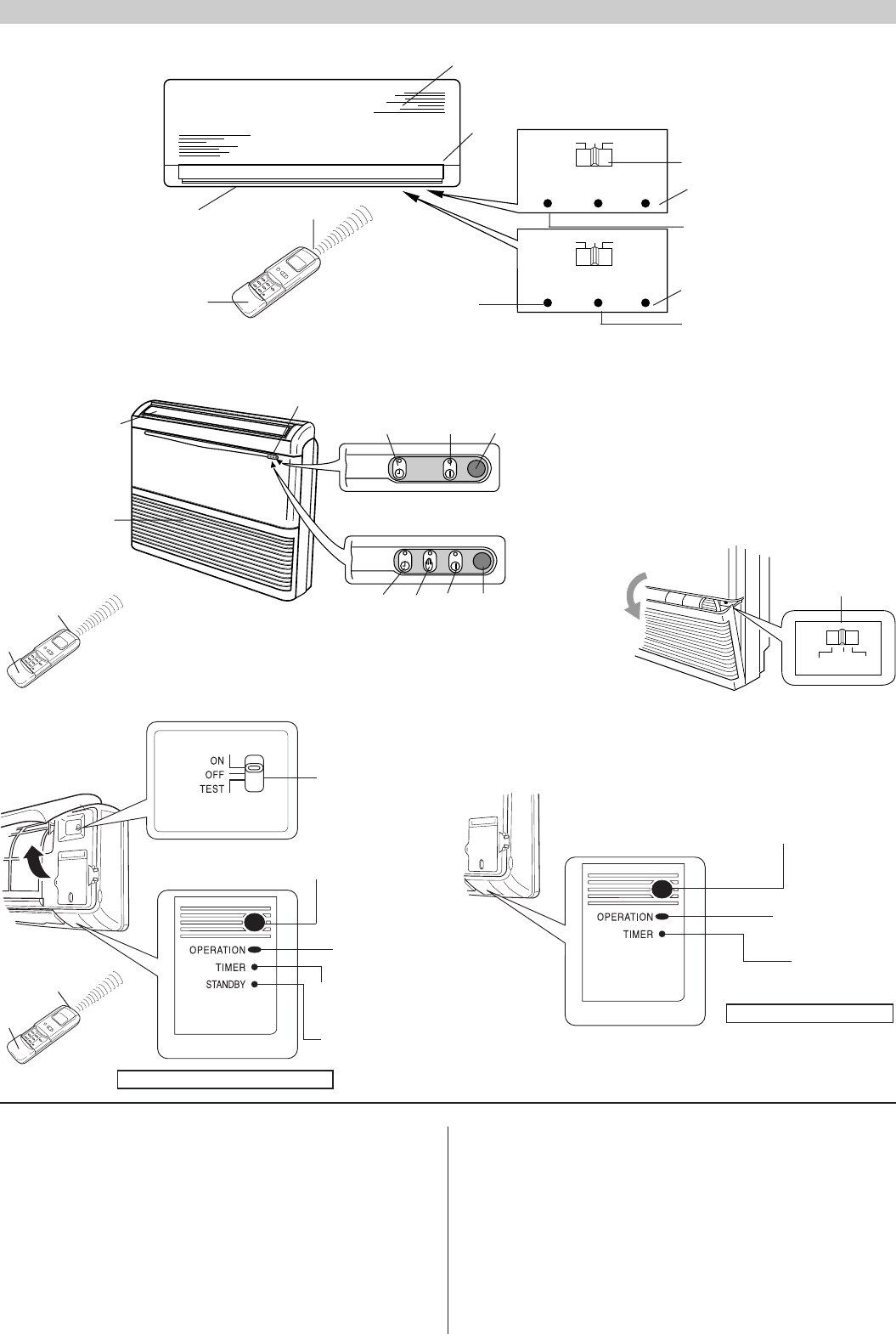 ON
OFF
TEST

OPERATION
TIMER
STANDBY

OPERATION
TIMER