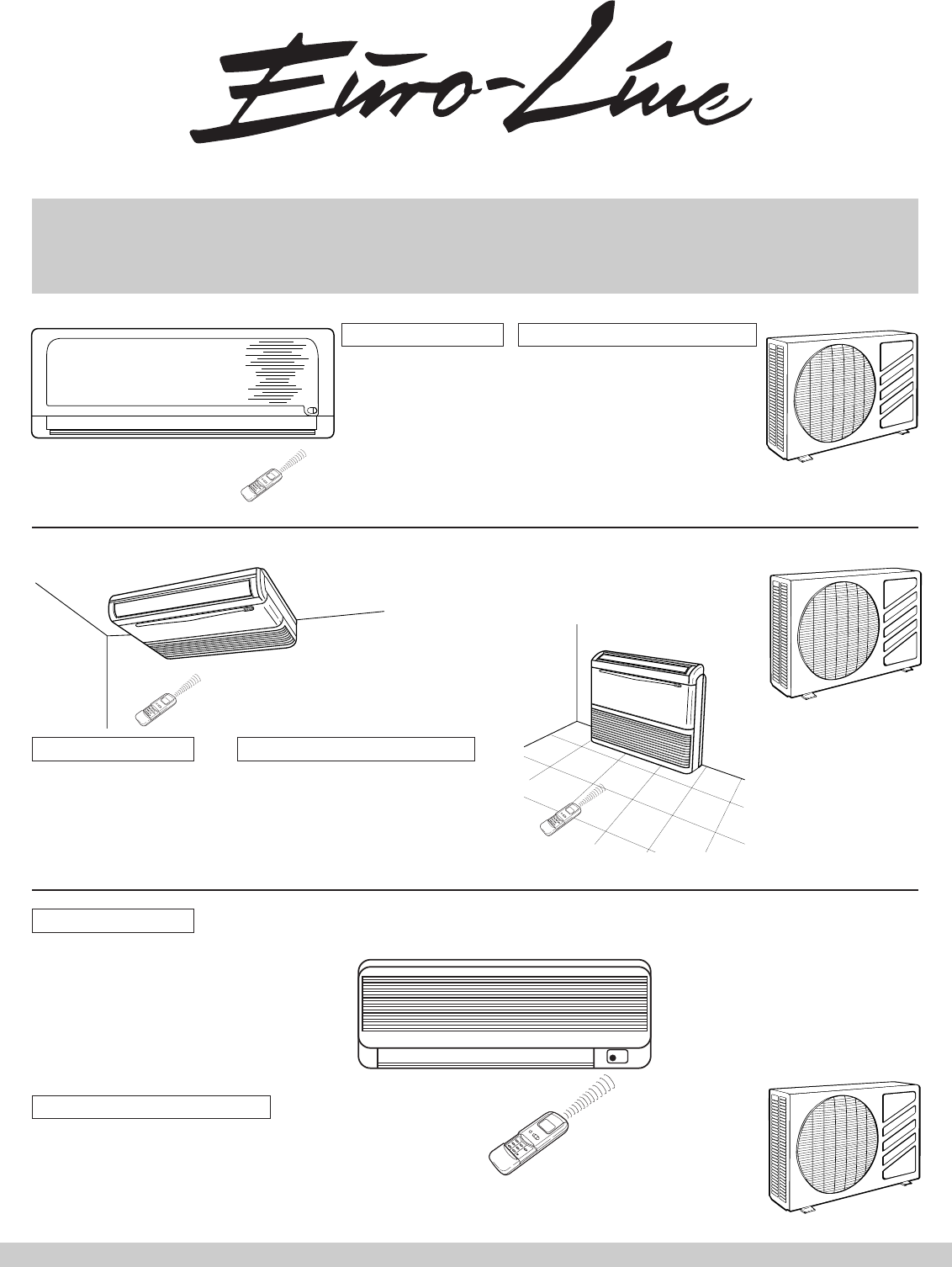 Euro-Line