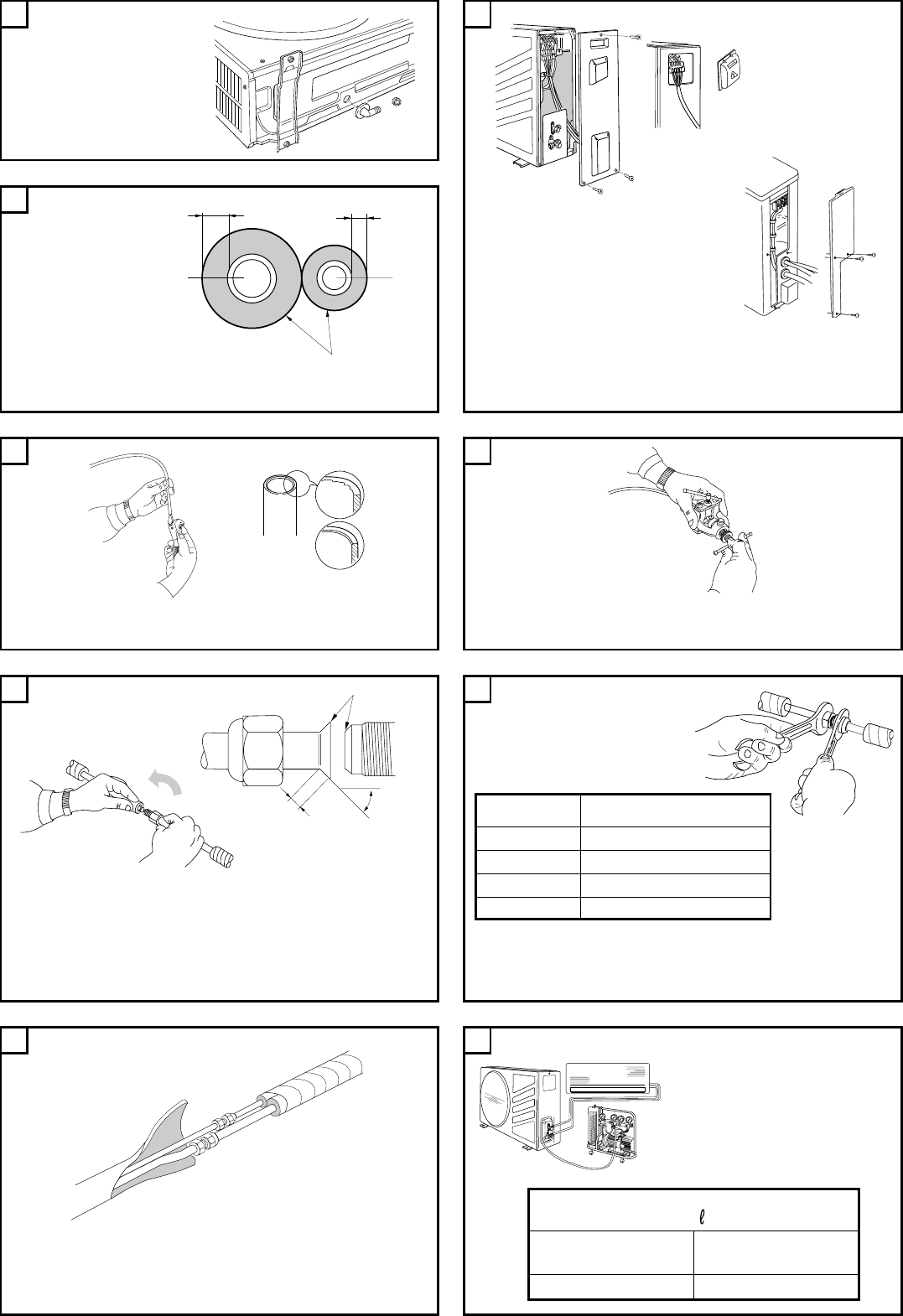 $\ell$