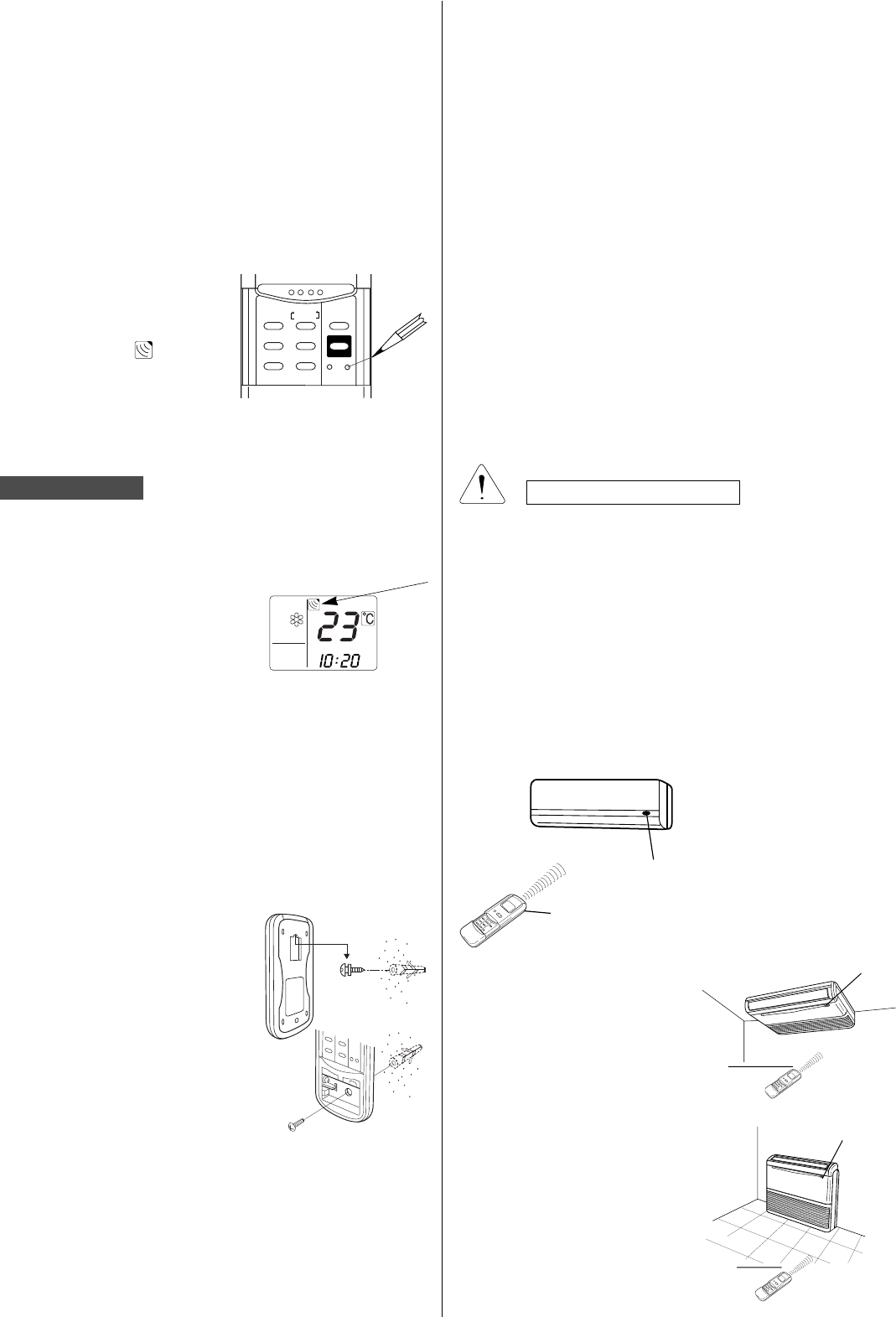 23 °C

10:20