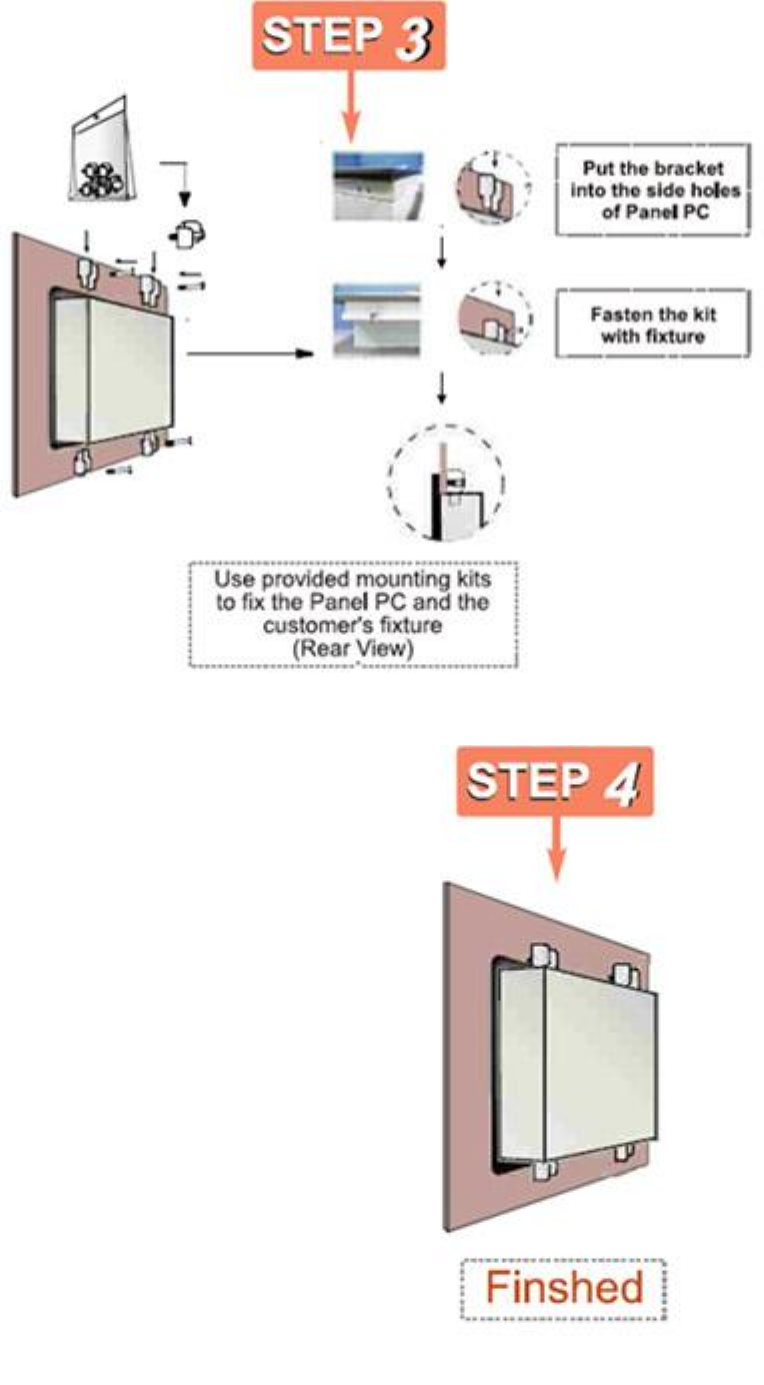 STEP 3

Put the bracket into the side holes of Panel PC

Fasten the kit with fixture

Use provided mounting kits to fix the Panel PC and the customer's fixture (Rear View)

STEP 4

Finshed