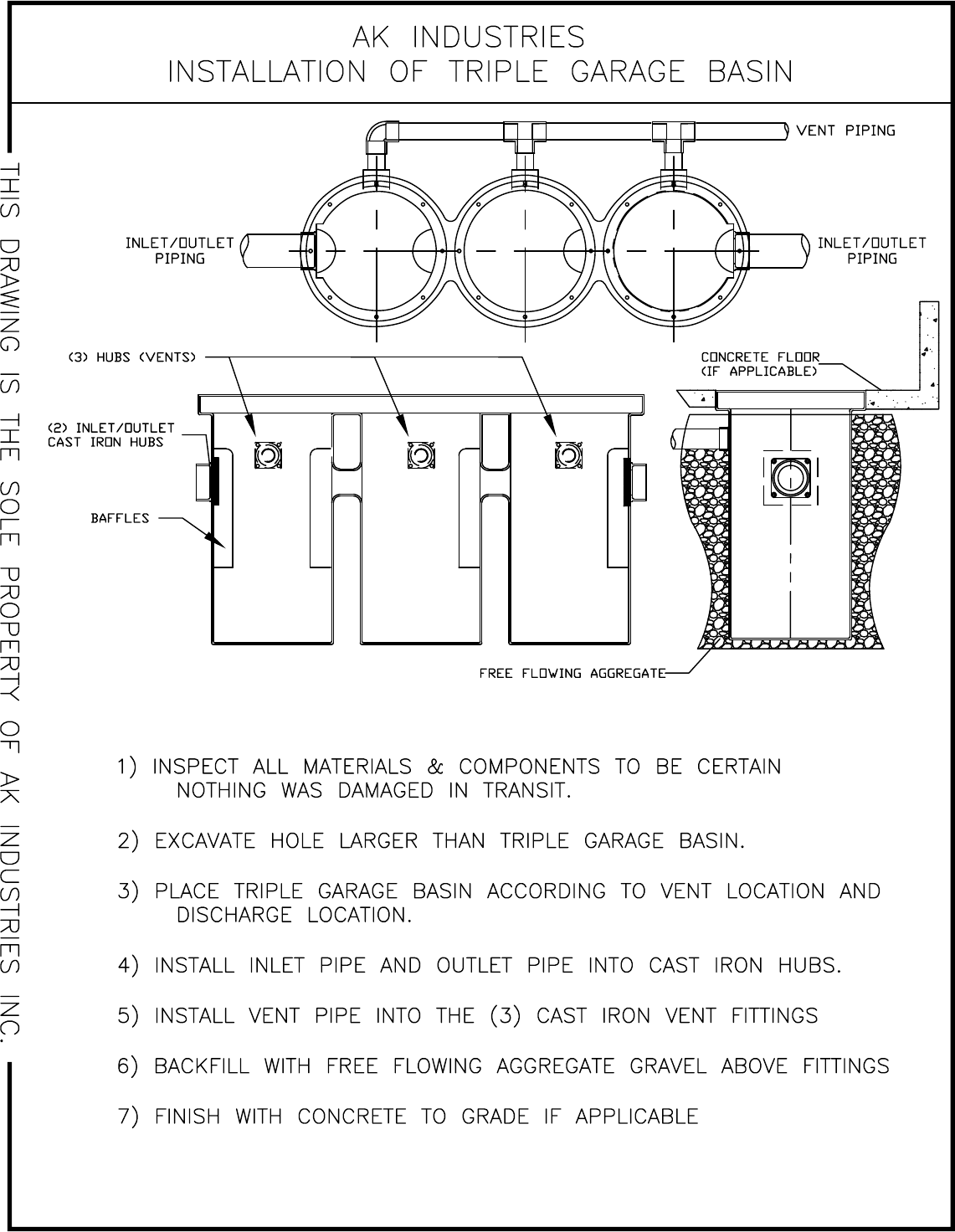 AK INDUSTRIES
INSTALLATION OF TRIPLE GARAGE BASIN

THIS DRAWING IS THE SOLE PROPERTY OF AK INDUSTRIES INC.

VENT PIPING

INLET/OUTLET PIPING

INLET/OUTLET PIPING

(3) HUBS (VENTS)

CONCRETE FLOOR (IF APPLICABLE)

(2) INLET/OUTLET CAST IRON HUBS

BAFFLES

FREE FLOWING AGGREGATE

1) INSPECT ALL MATERIALS & COMPONENTS TO BE CERTAIN NOTHING WAS DAMAGED IN TRANSIT.

2) EXCAVATE HOLE LARGER THAN TRIPLE GARAGE BASIN.

3) PLACE TRIPLE GARAGE BASIN ACCORDING TO VENT LOCATION AND DISCHARGE LOCATION.

4) INSTALL INLET PIPE AND OUTLET PIPE INTO CAST IRON HUBS.

5) INSTALL VENT PIPE INTO THE (3) CAST IRON VENT FITTINGS

6) BACKFILL WITH FREE FLOWING AGGREGATE GRAVEL ABOVE FITTINGS

7) FINISH WITH CONCRETE TO GRADE IF APPLICABLE