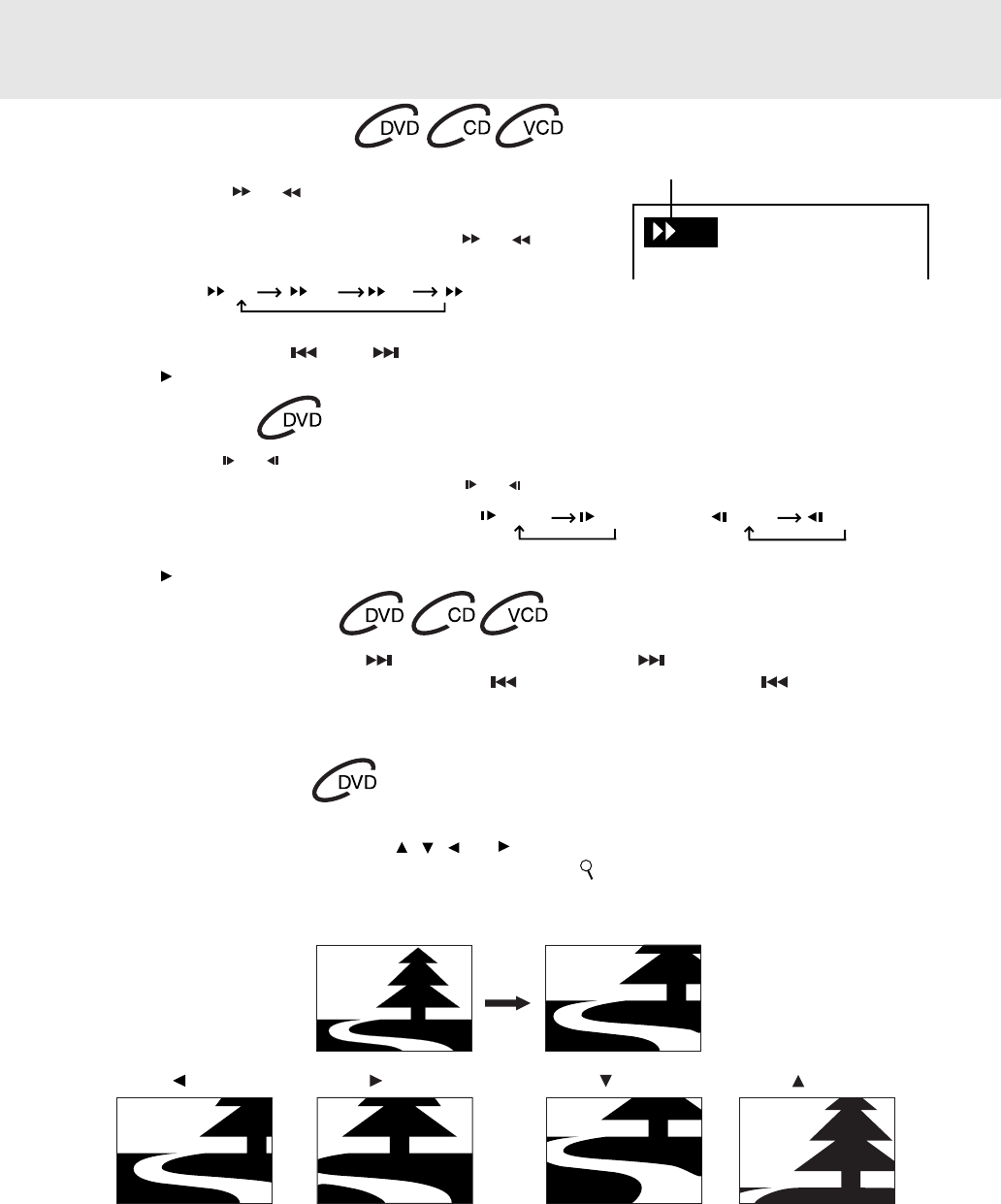 DVD CD VCD

DVD

DVD CD VCD

DVD