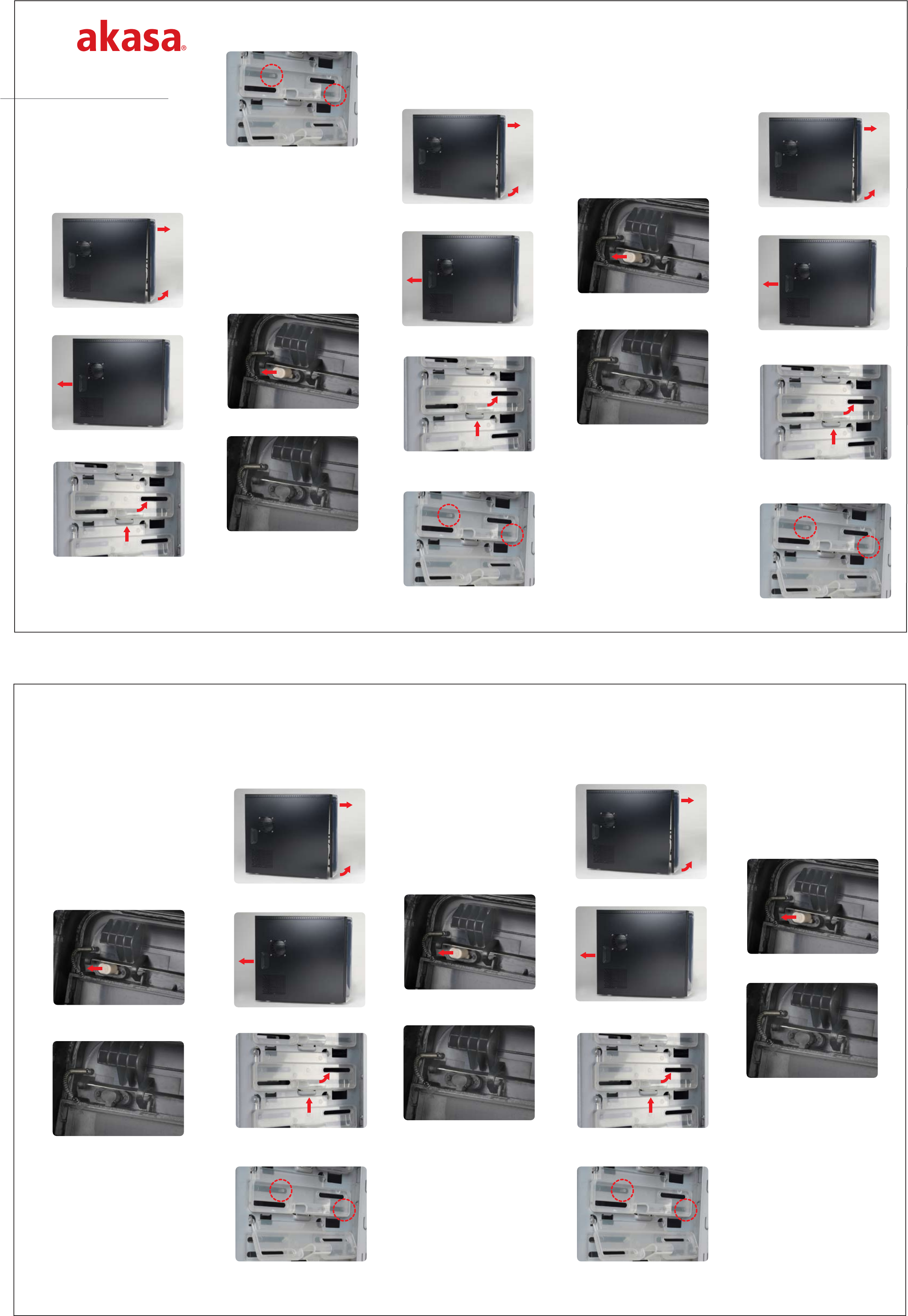 akasa®