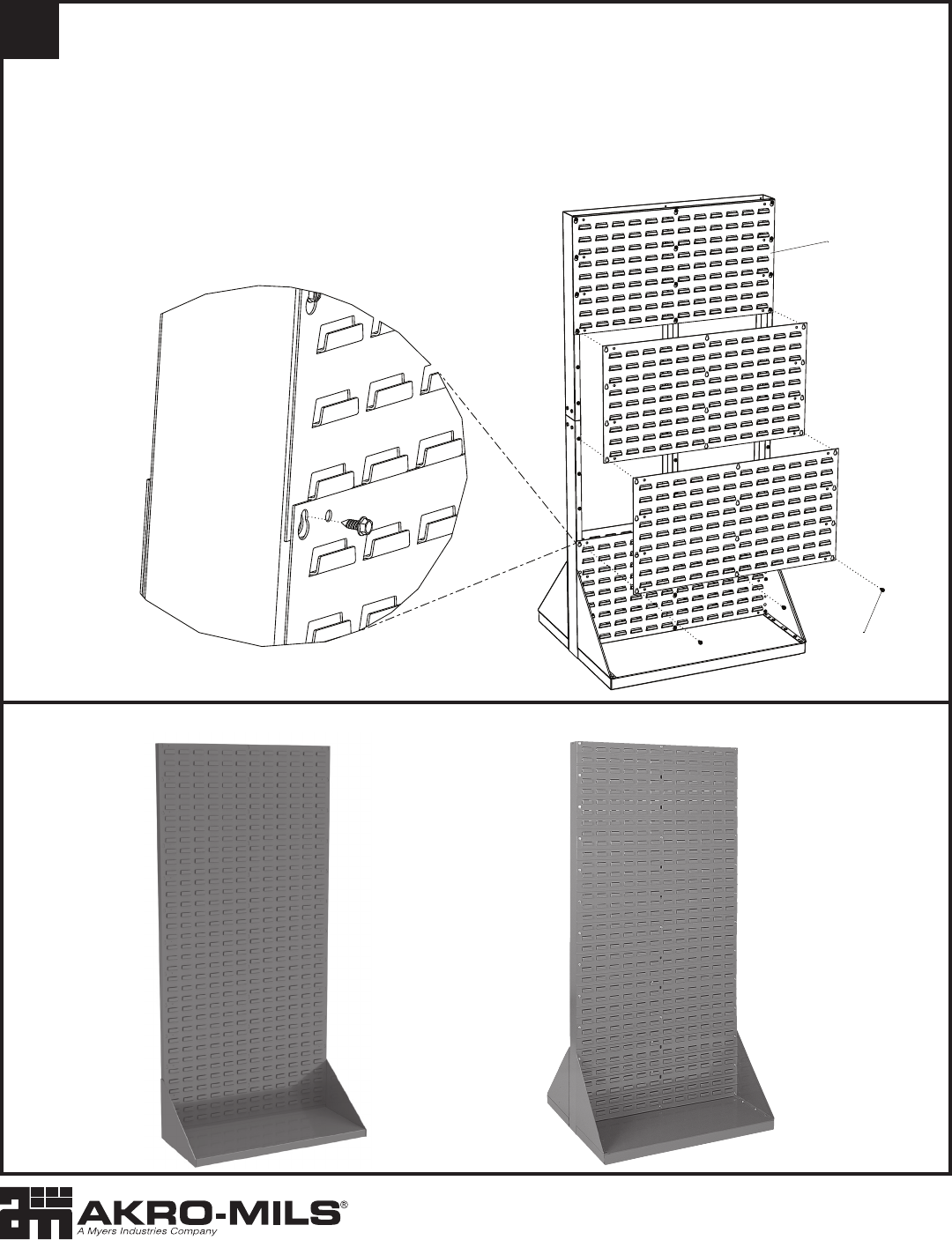 AKRO-MILS®
A Myers Industries Company