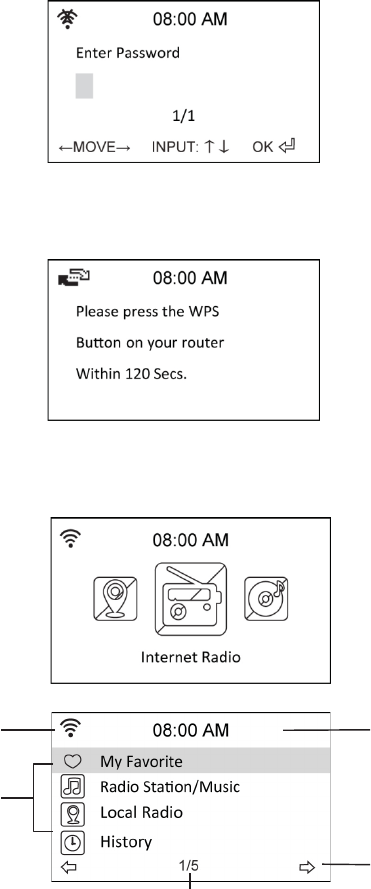 08:00 AM
Enter Password
1/1
←MOVE→ INPUT: ↑↓ OK ⏎

08:00 AM
Please press the WPS
Button on your router
Within 120 Secs.

08:00 AM
Internet Radio

08:00 AM
My Favorite
Radio Station/Music
Local Radio
History
1/5