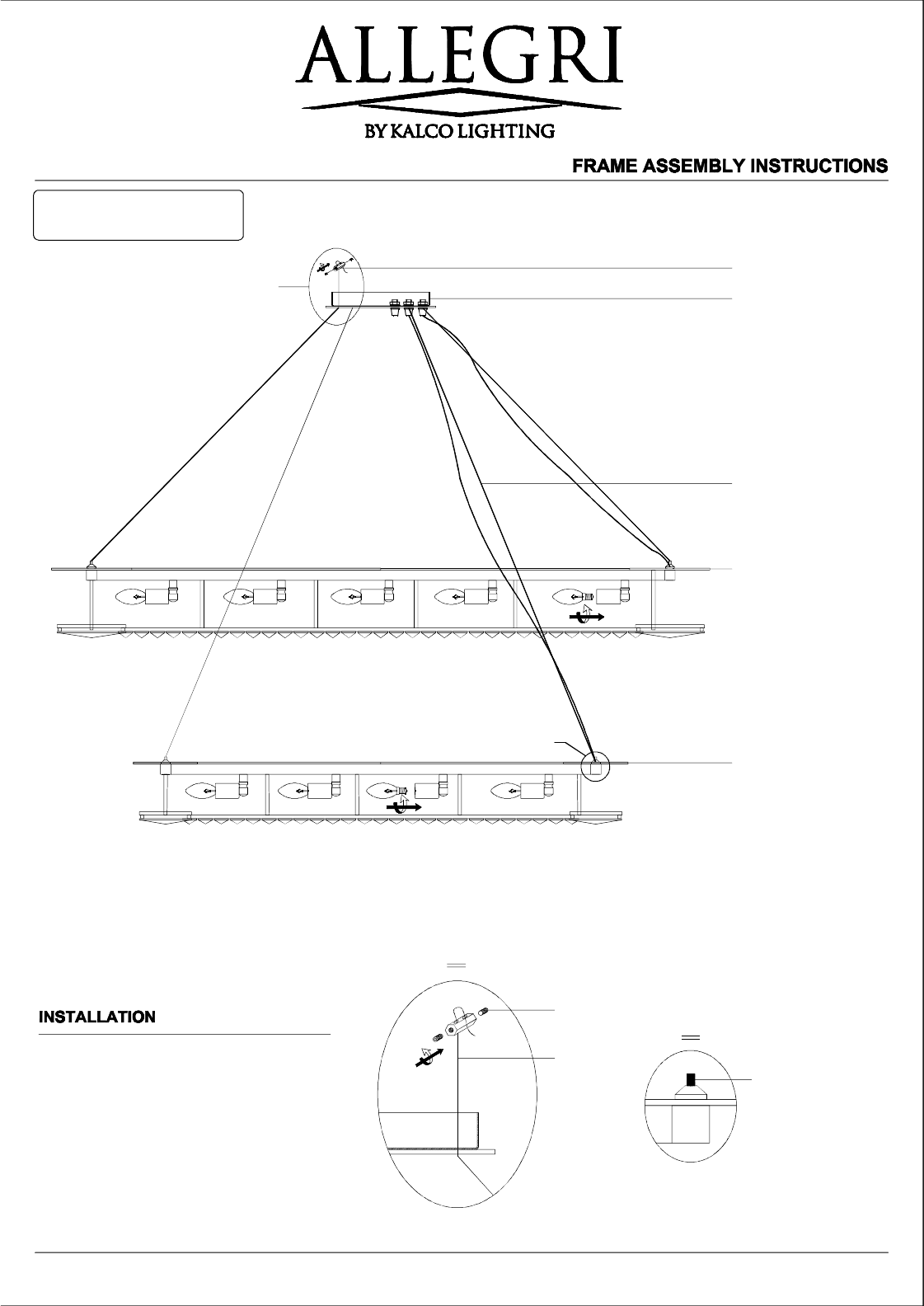 ALLEGRI

BY KALCO LIGHTING

FRAME ASSEMBLY INSTRUCTIONS

INSTALLATION