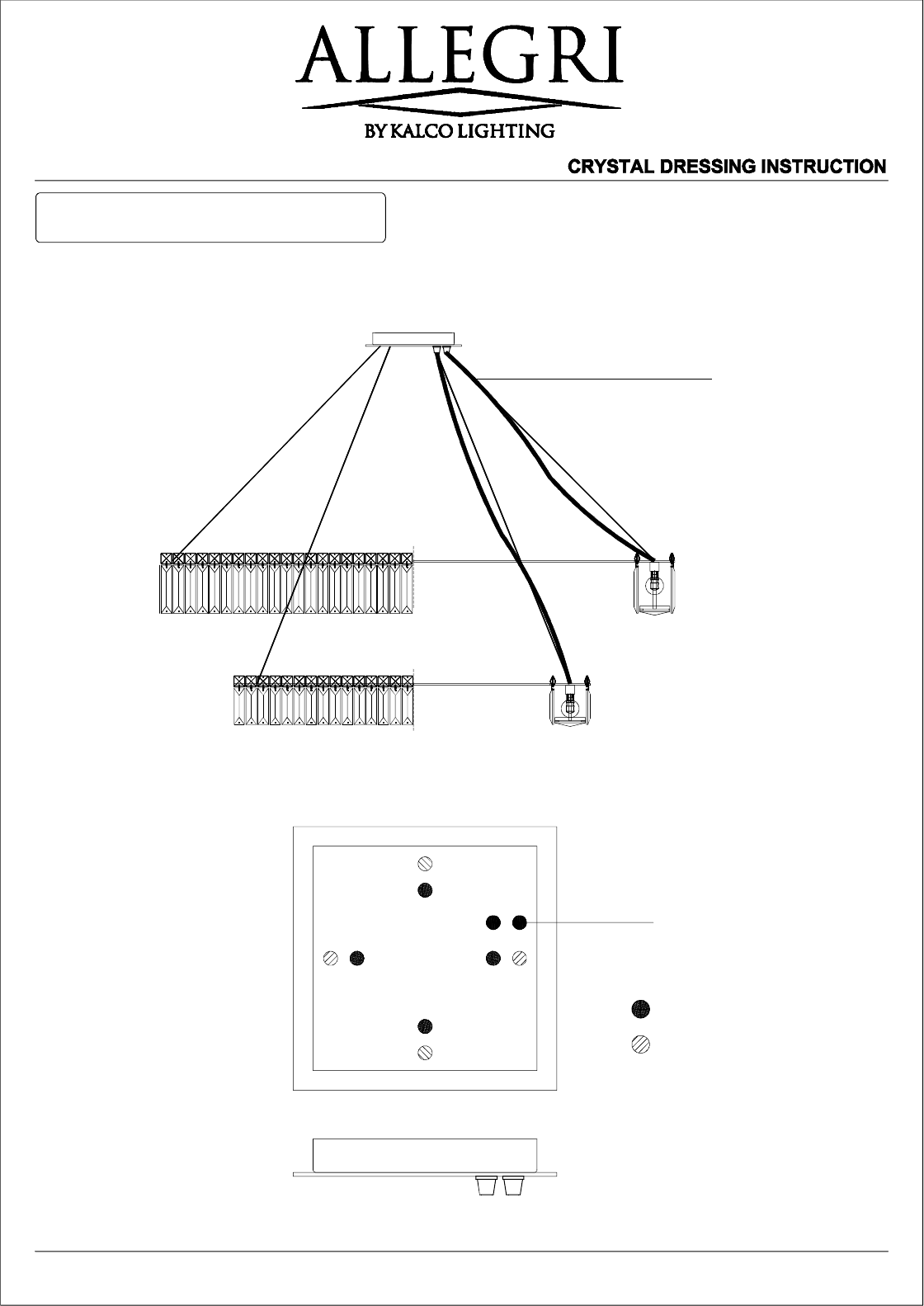 ALLEGRI
BY KALCO LIGHTING

CRYSTAL DRESSING INSTRUCTION