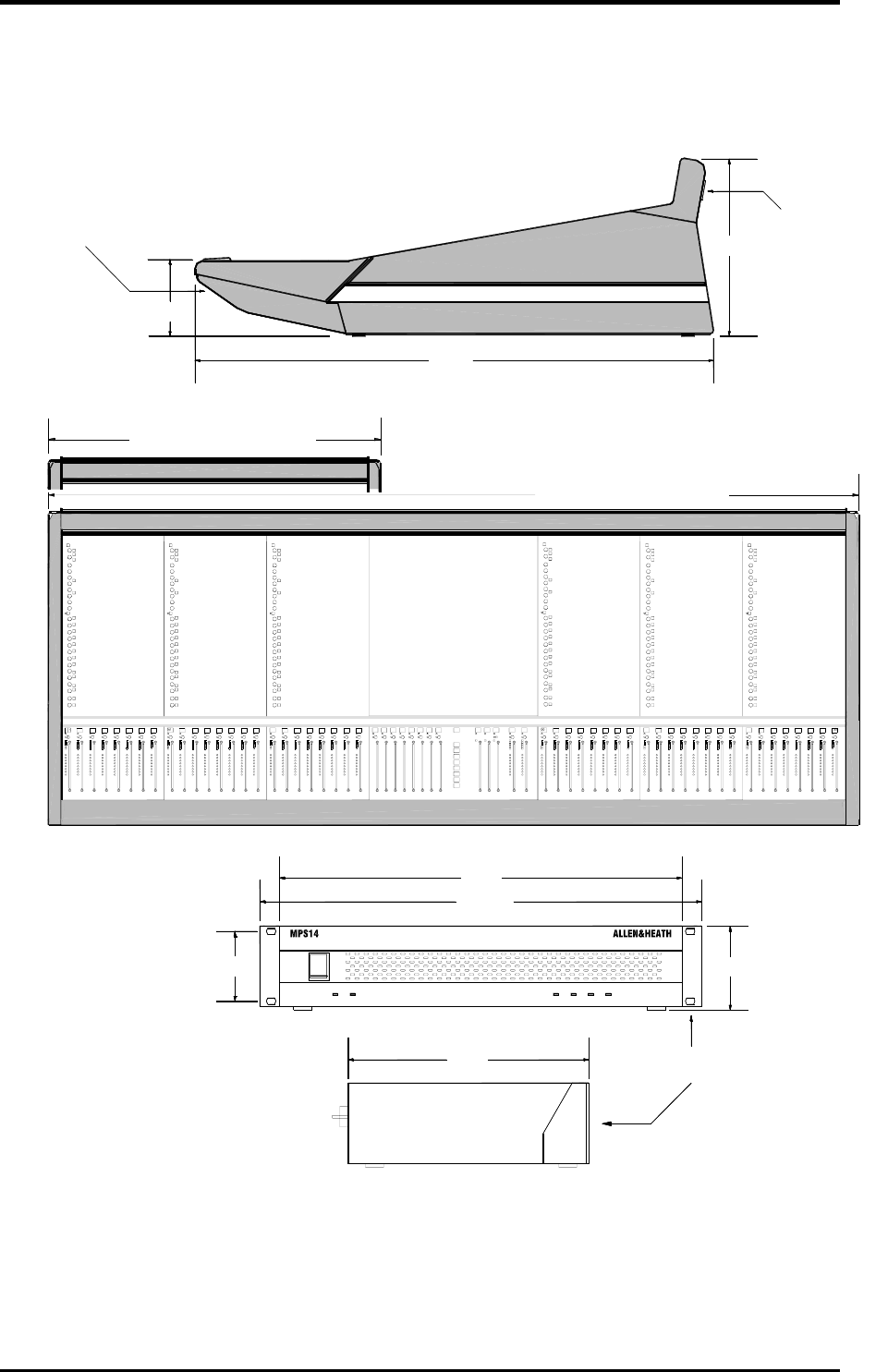 MPS14
ALLEN&HEATH