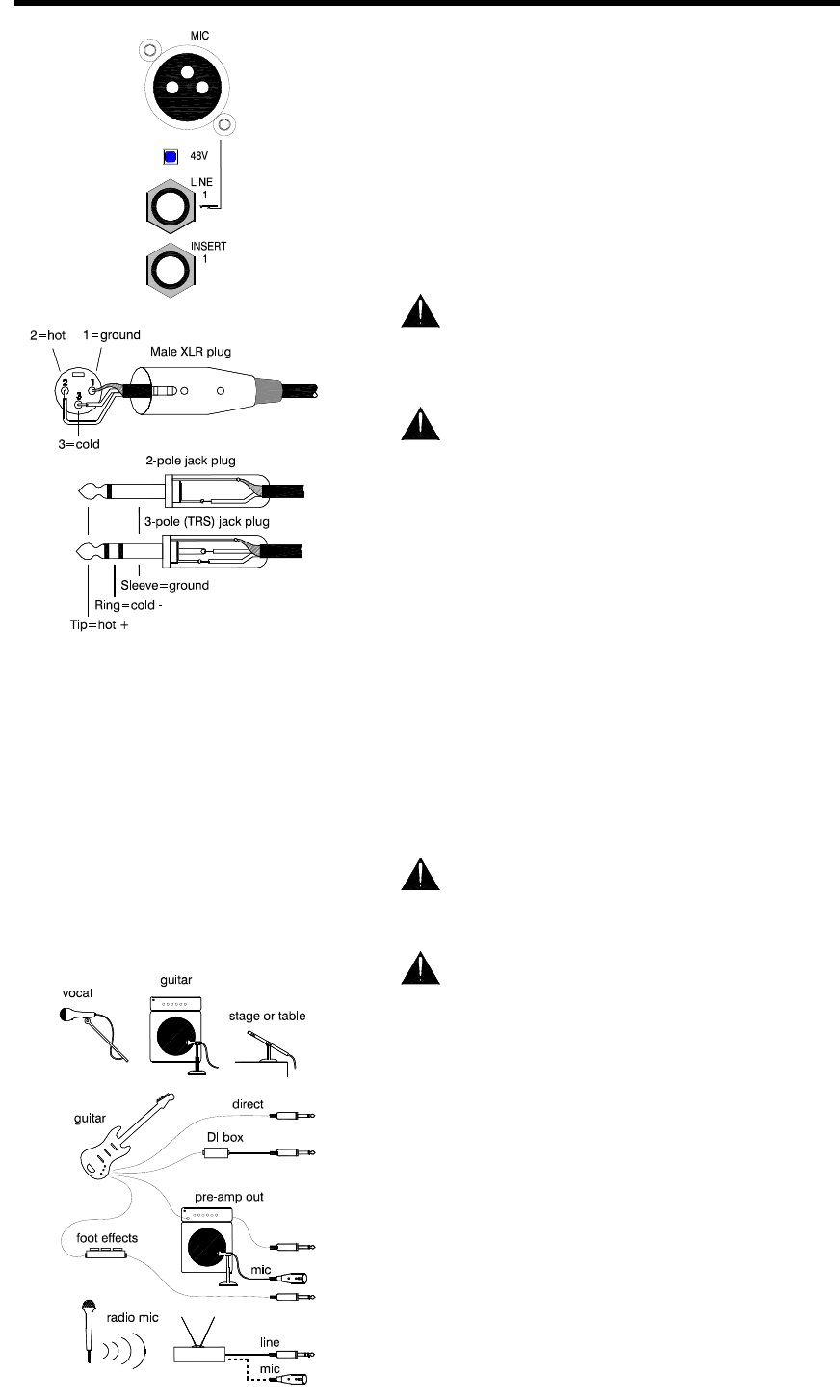 MIC

48V

LINE
1

INSERT
1

2=hot

1=ground

Male XLR plug

3=cold

2-pole jack plug

3-pole (TRS) jack plug

Sleeve=ground

Ring=cold -

Tip=hot +

vocal

guitar

stage or table

guitar

direct

DI box

pre-amp out

foot effects

mic

radio mic

line

mic