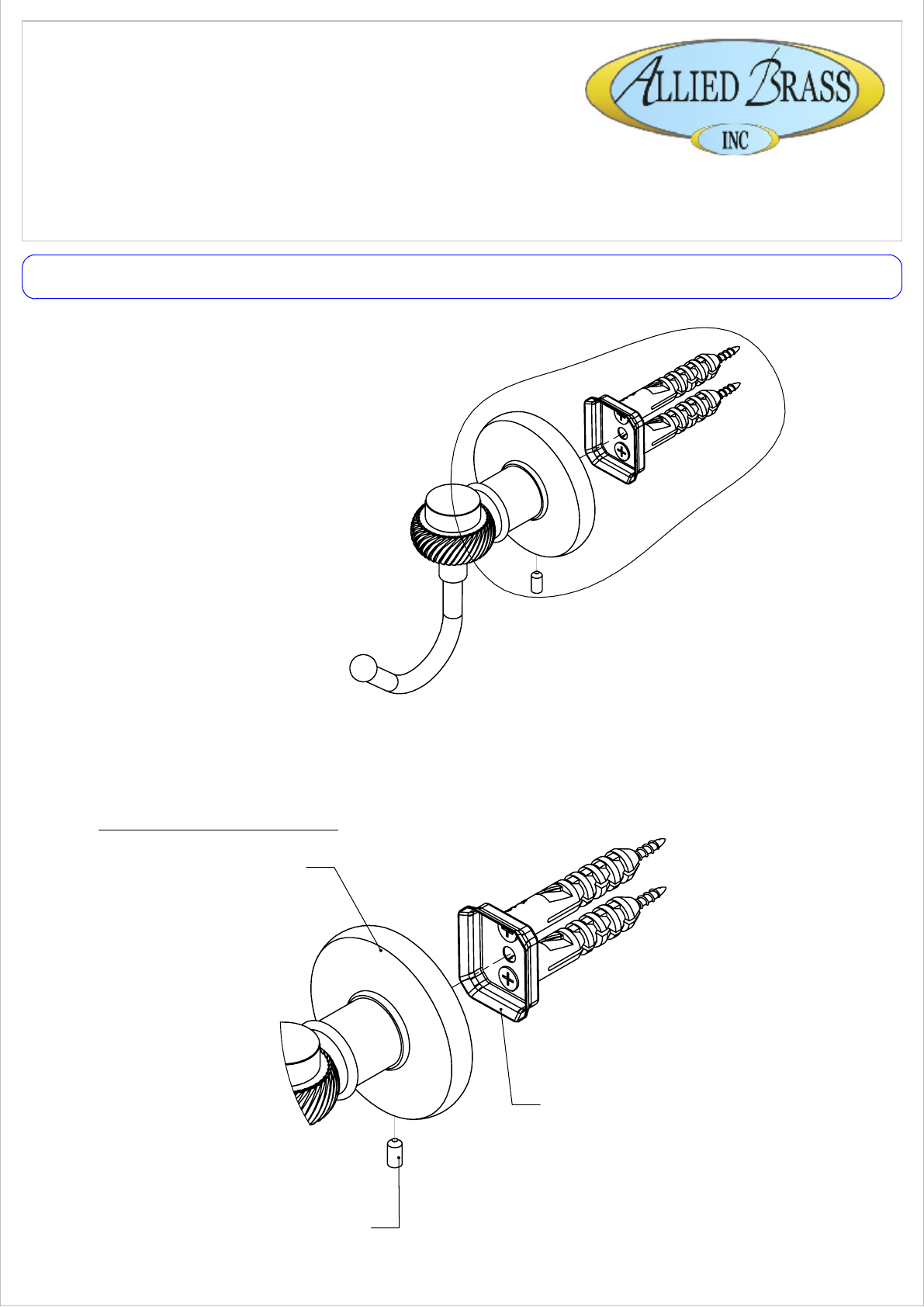 ALLIED BRASS
INC