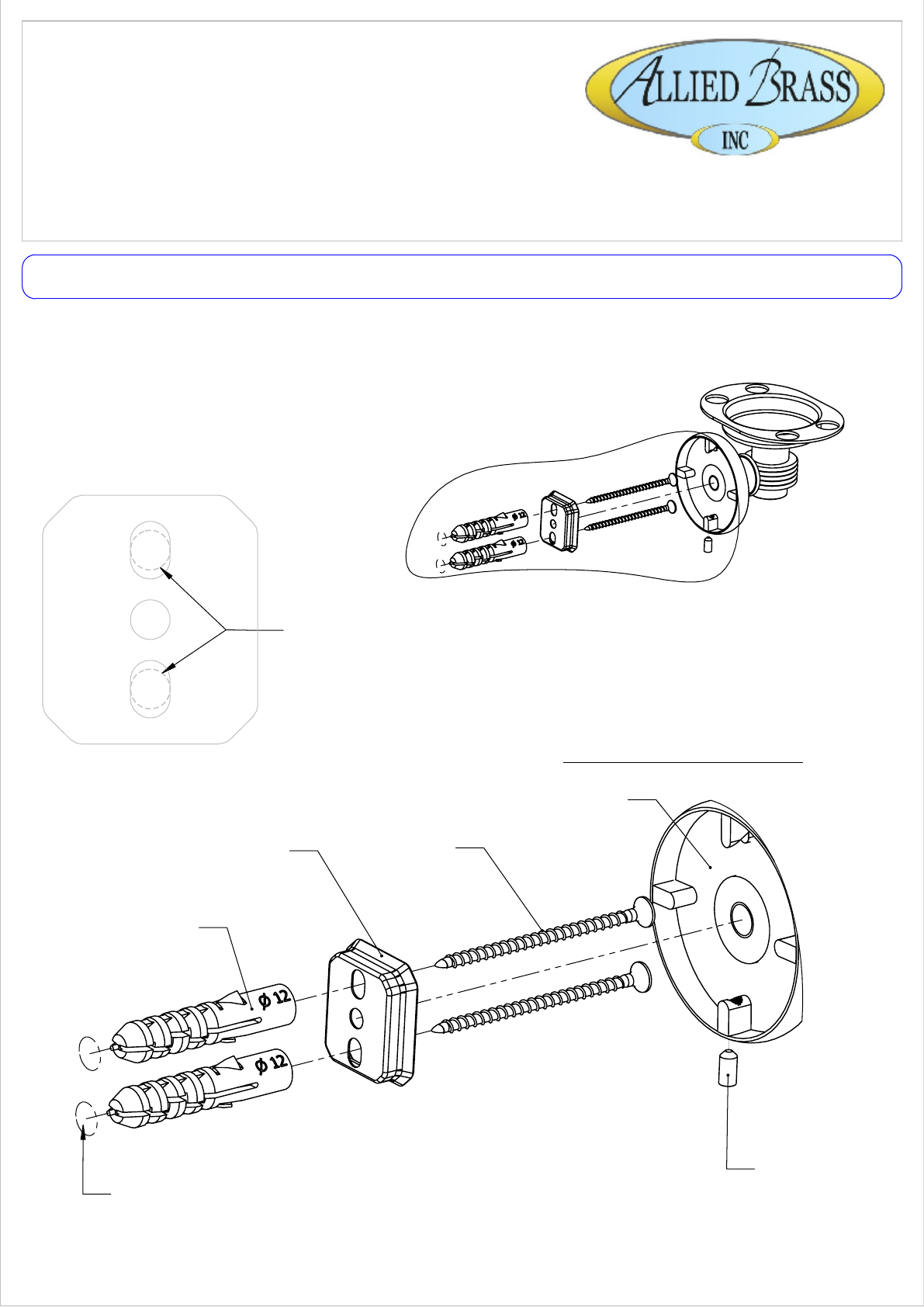 ALLIED BRASS
INC

ϕ 12
ϕ 12

ϕ 12
ϕ 12