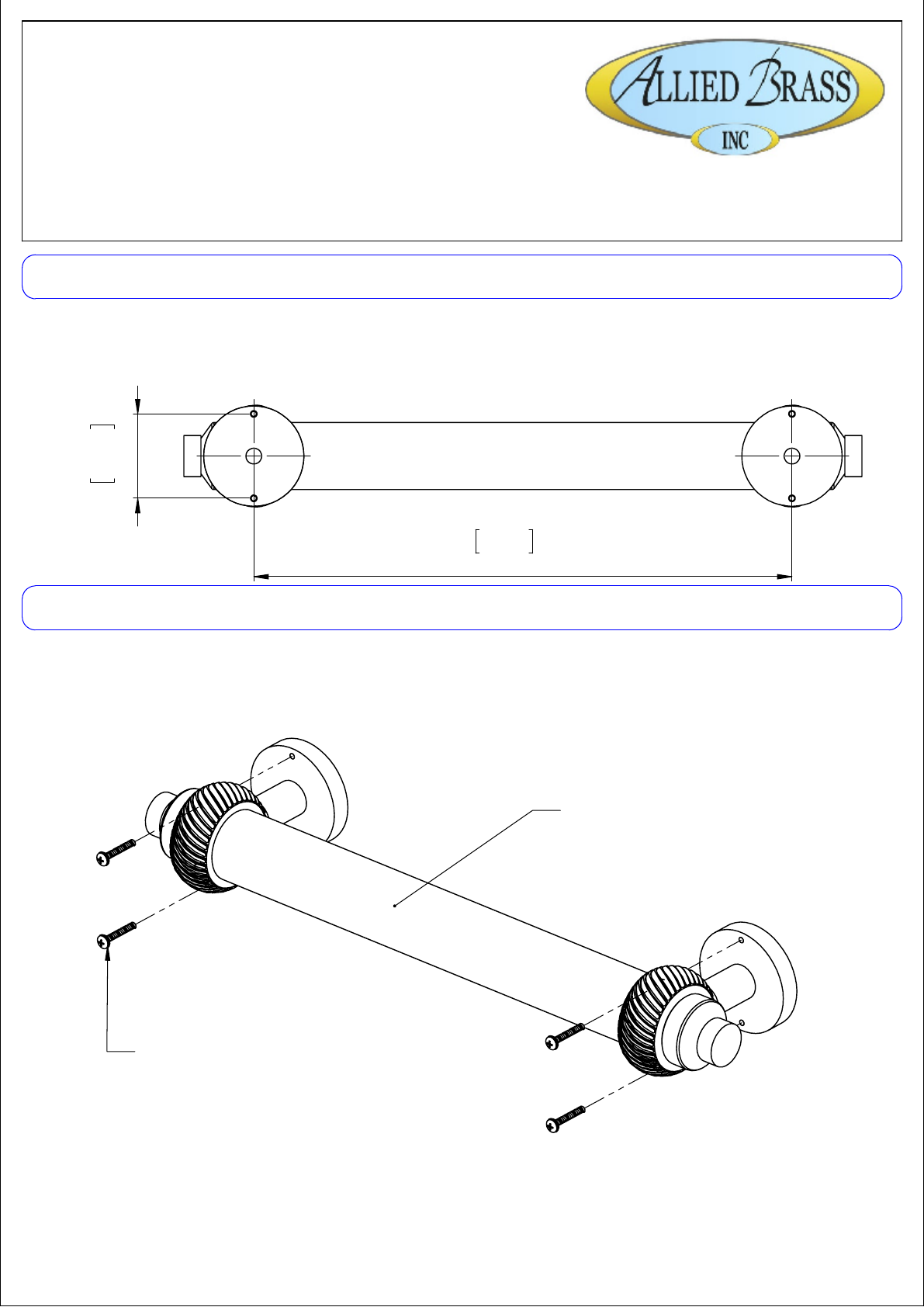 ALLIED BRASS
INC