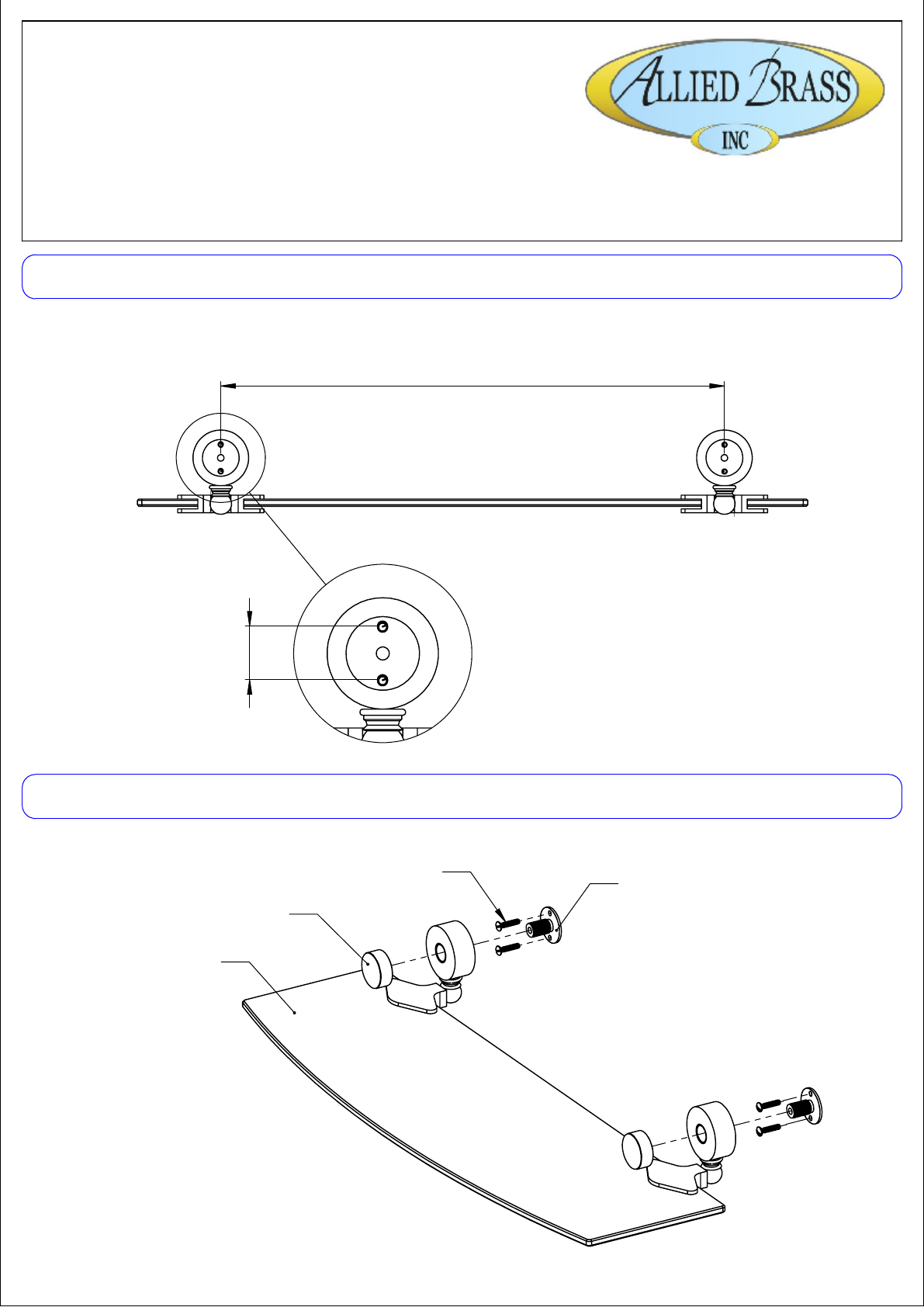 ALLIED BRASS
INC