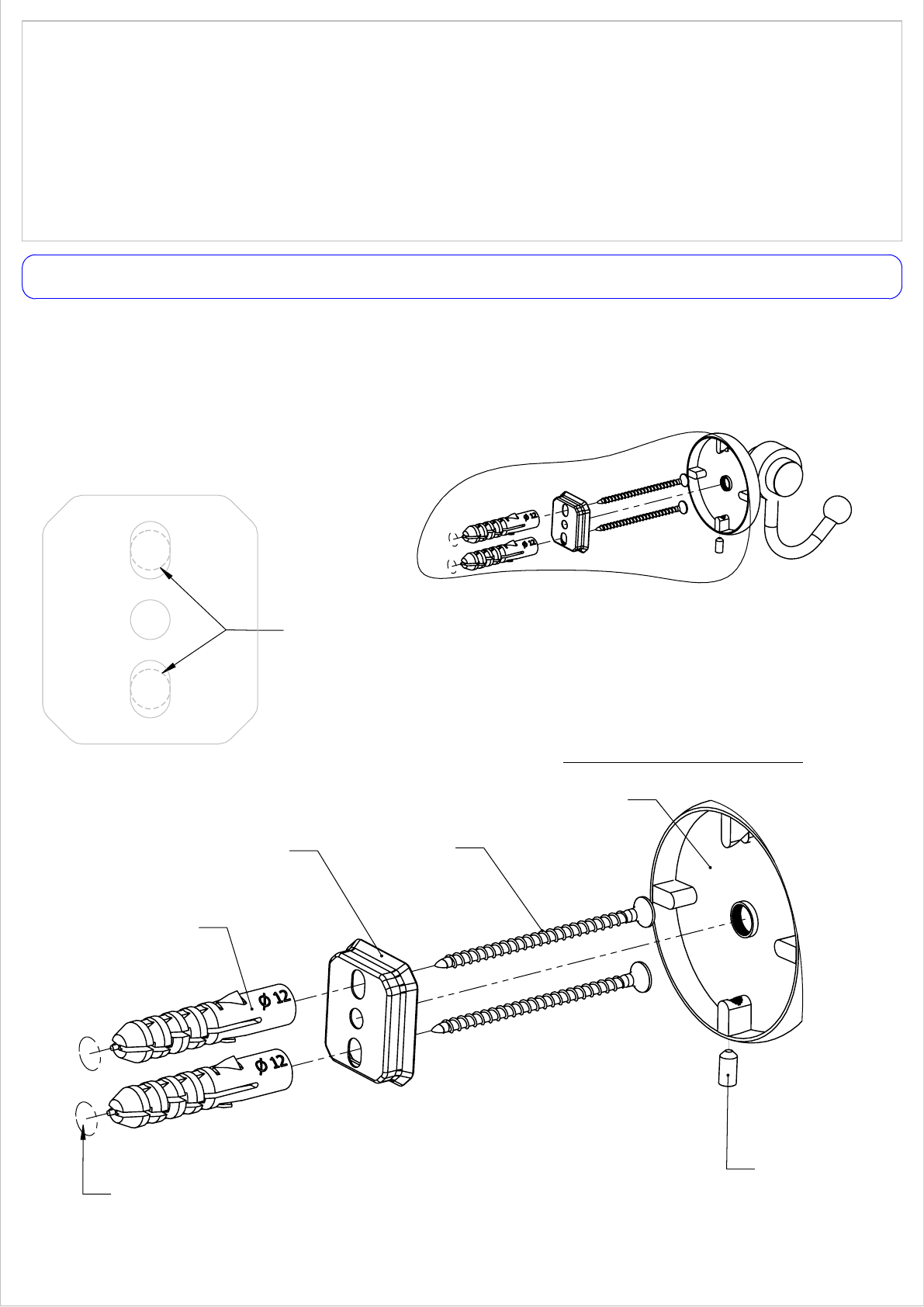 ϕ 12

ϕ 12

ϕ 12

ϕ 12