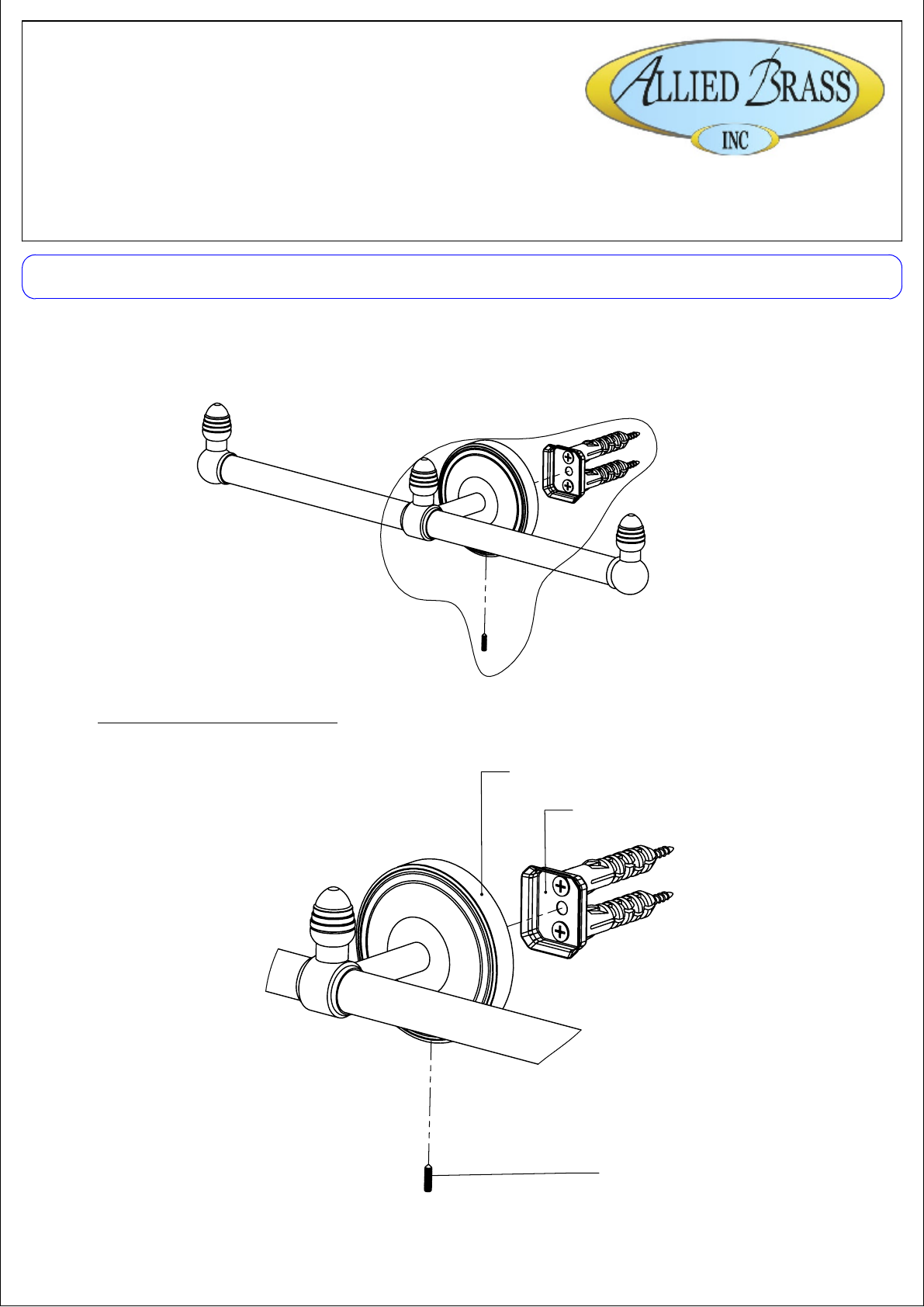 ALLIED BRASS
INC