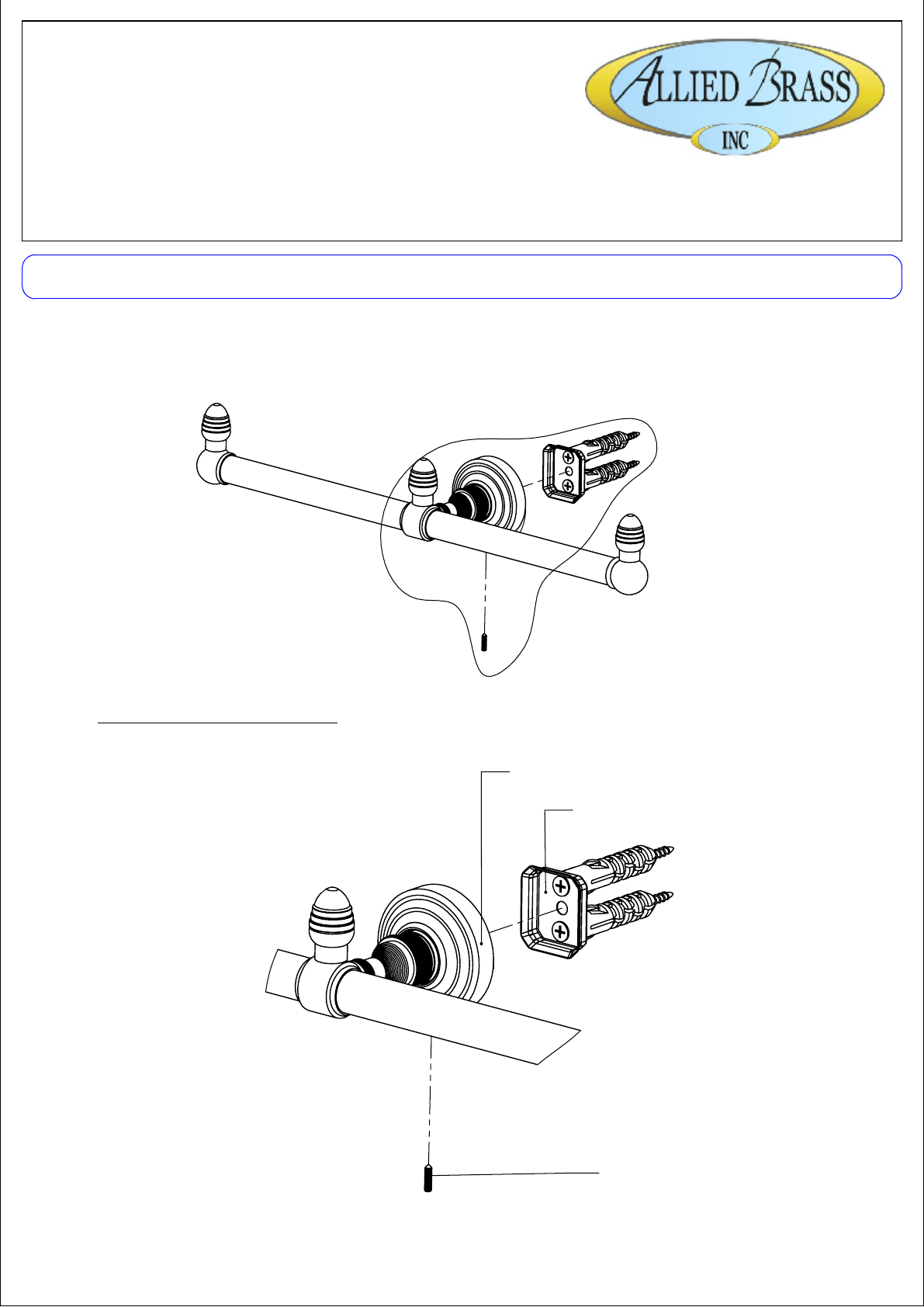 ALLIED BRASS
INC