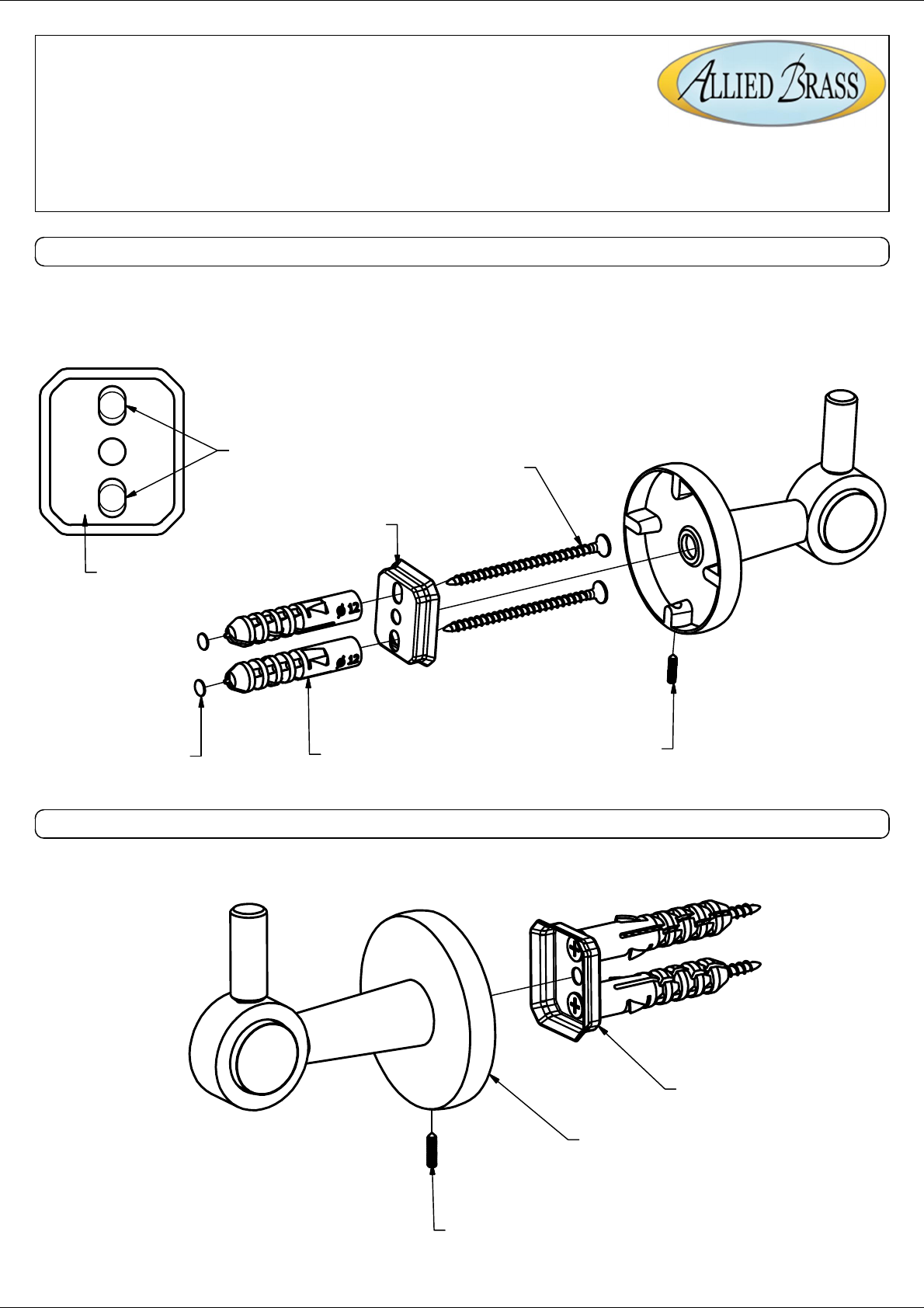 ALLIED BRASS

ø 12

ø 12