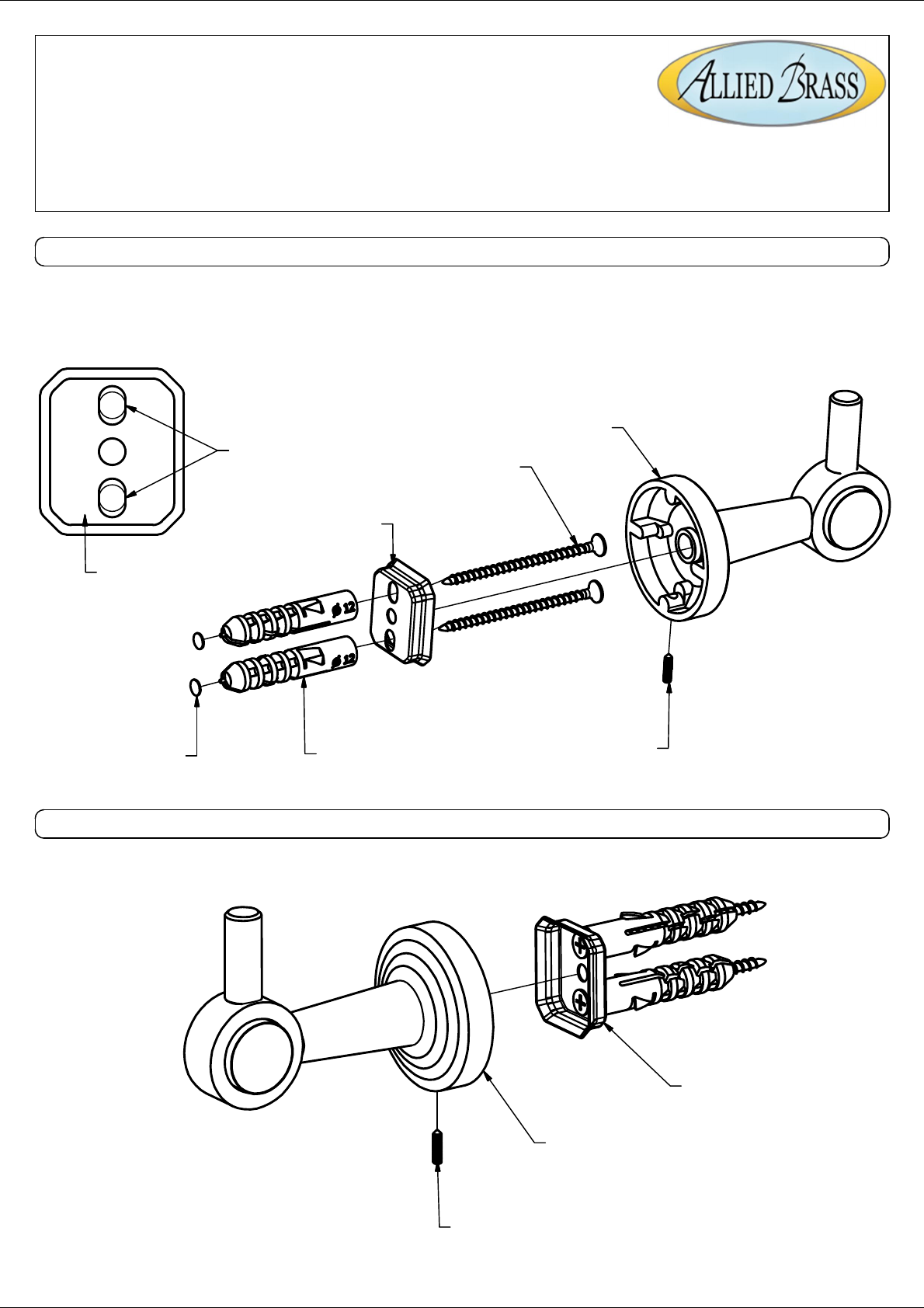 ALLIED BRASS

ø 12

ø 12