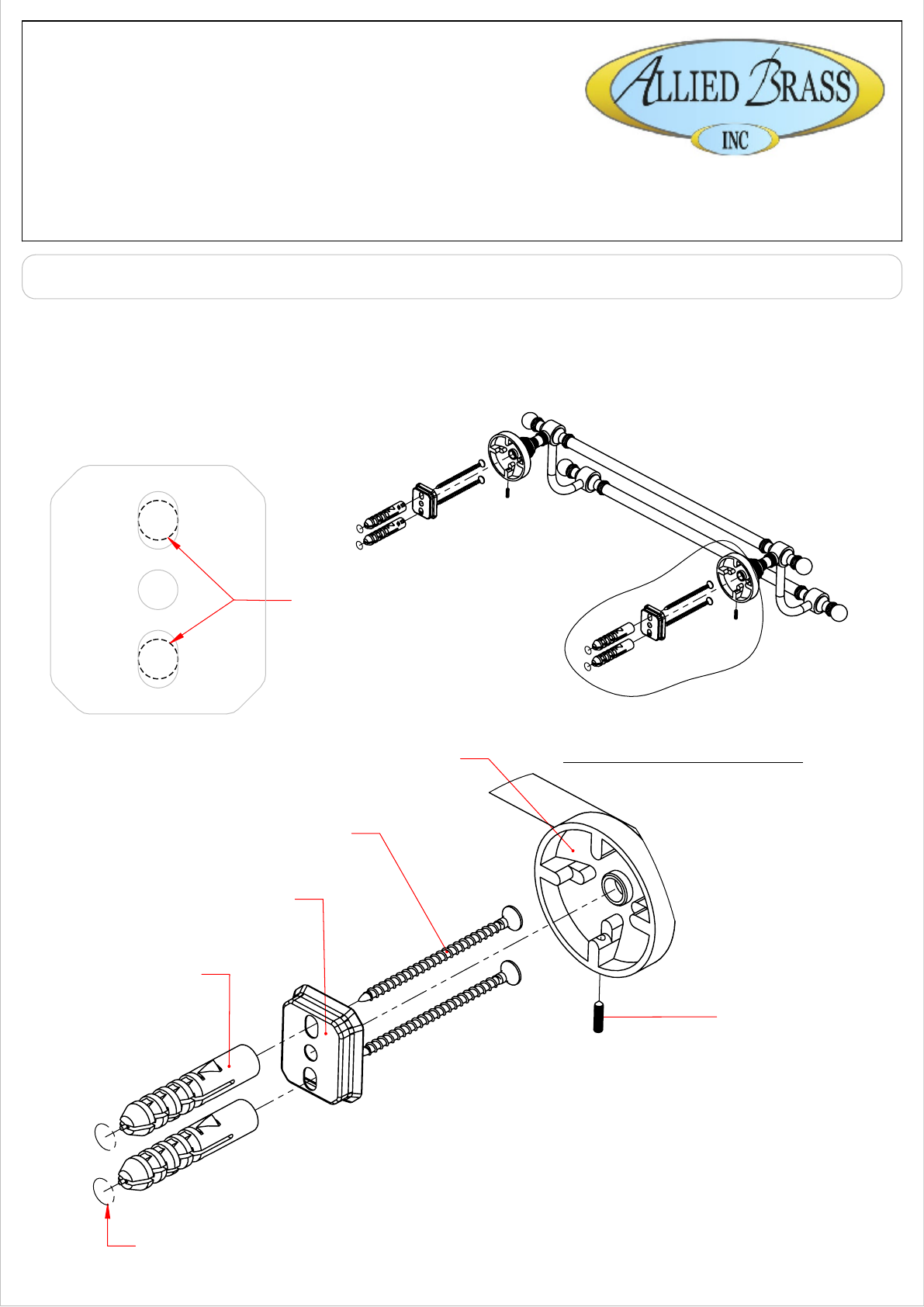 ALLIED BRASS
INC