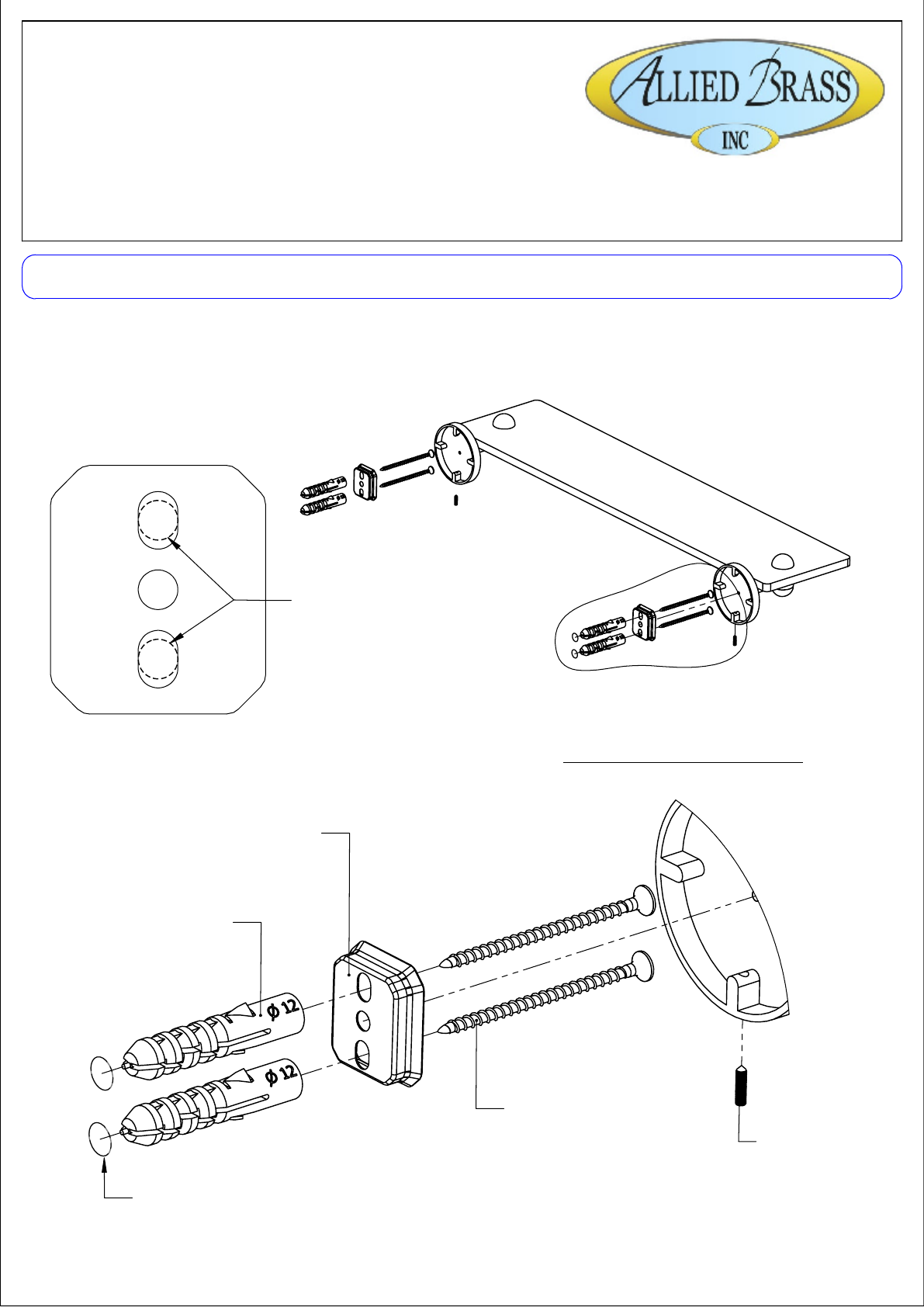 ALLIED BRASS
INC

$\phi$ 12

$\phi$ 12