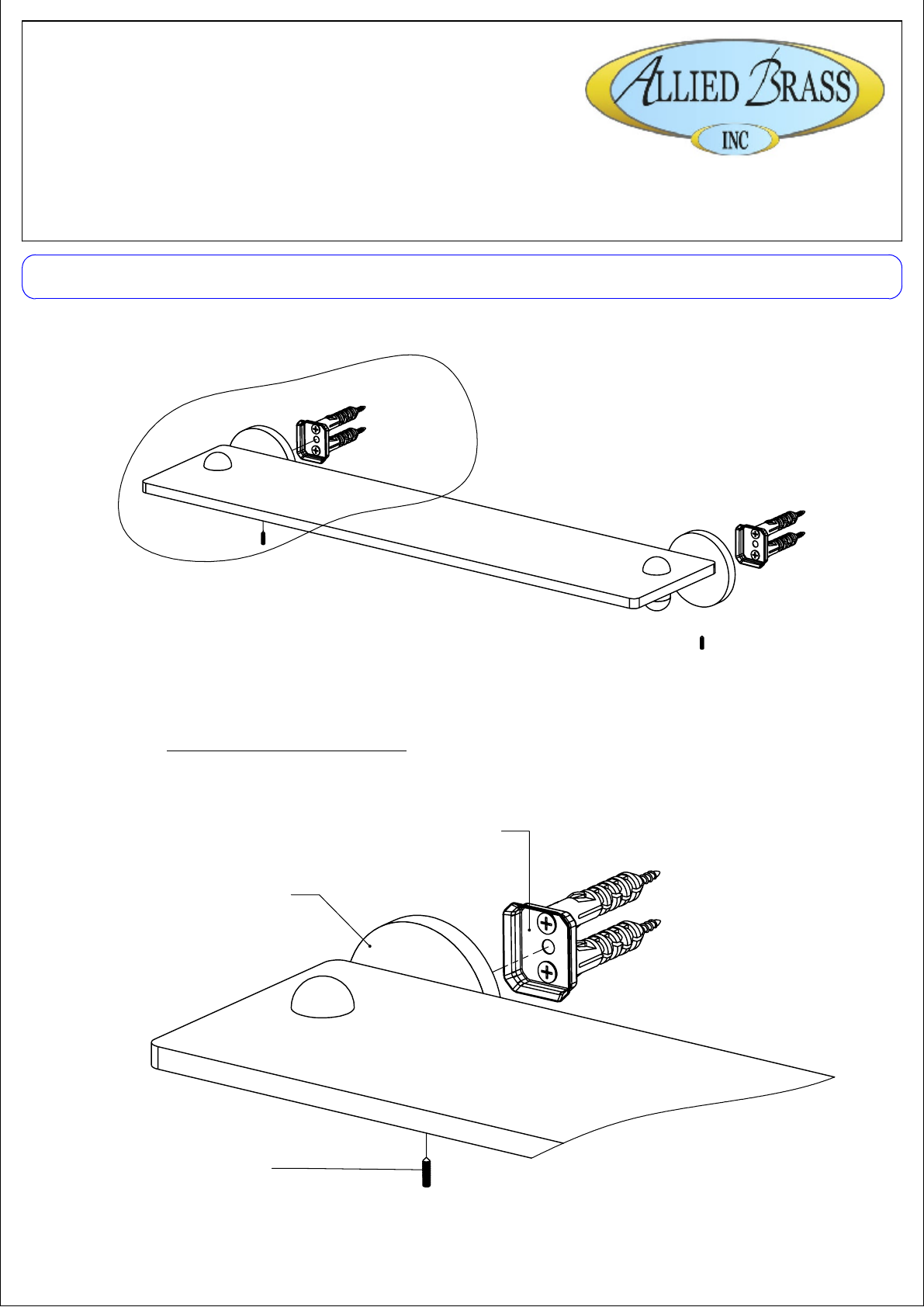 ALLIED BRASS
INC