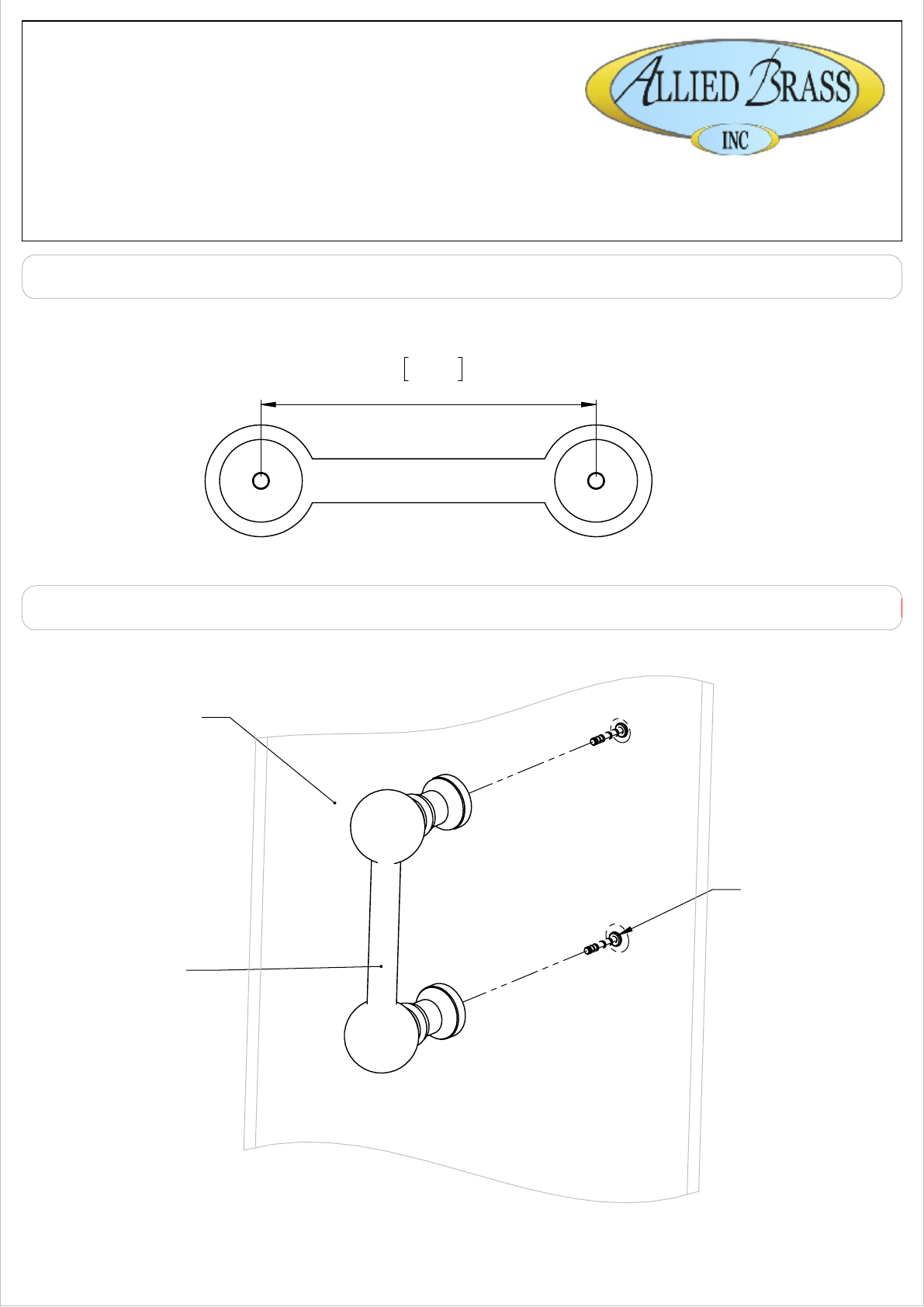 ALLIED BRASS
INC