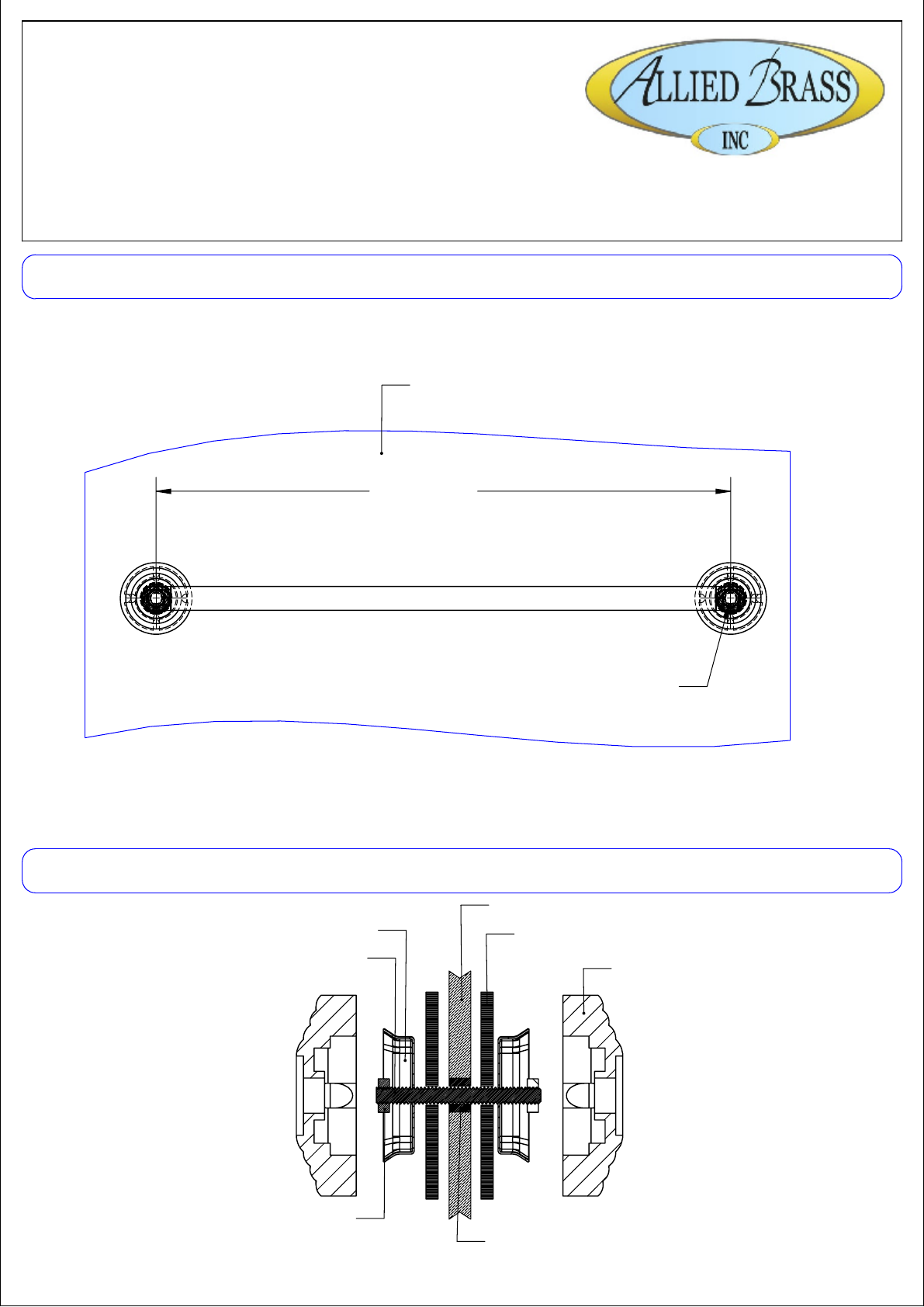 ALLIED BRASS
INC