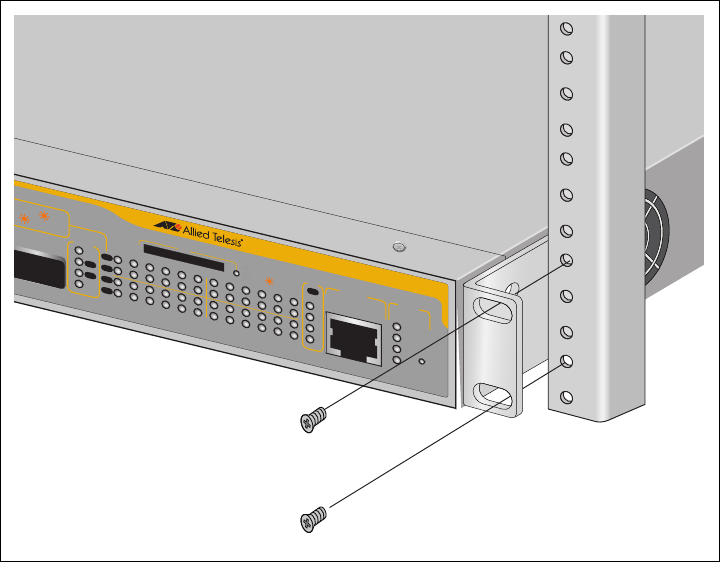 Allied Telesis