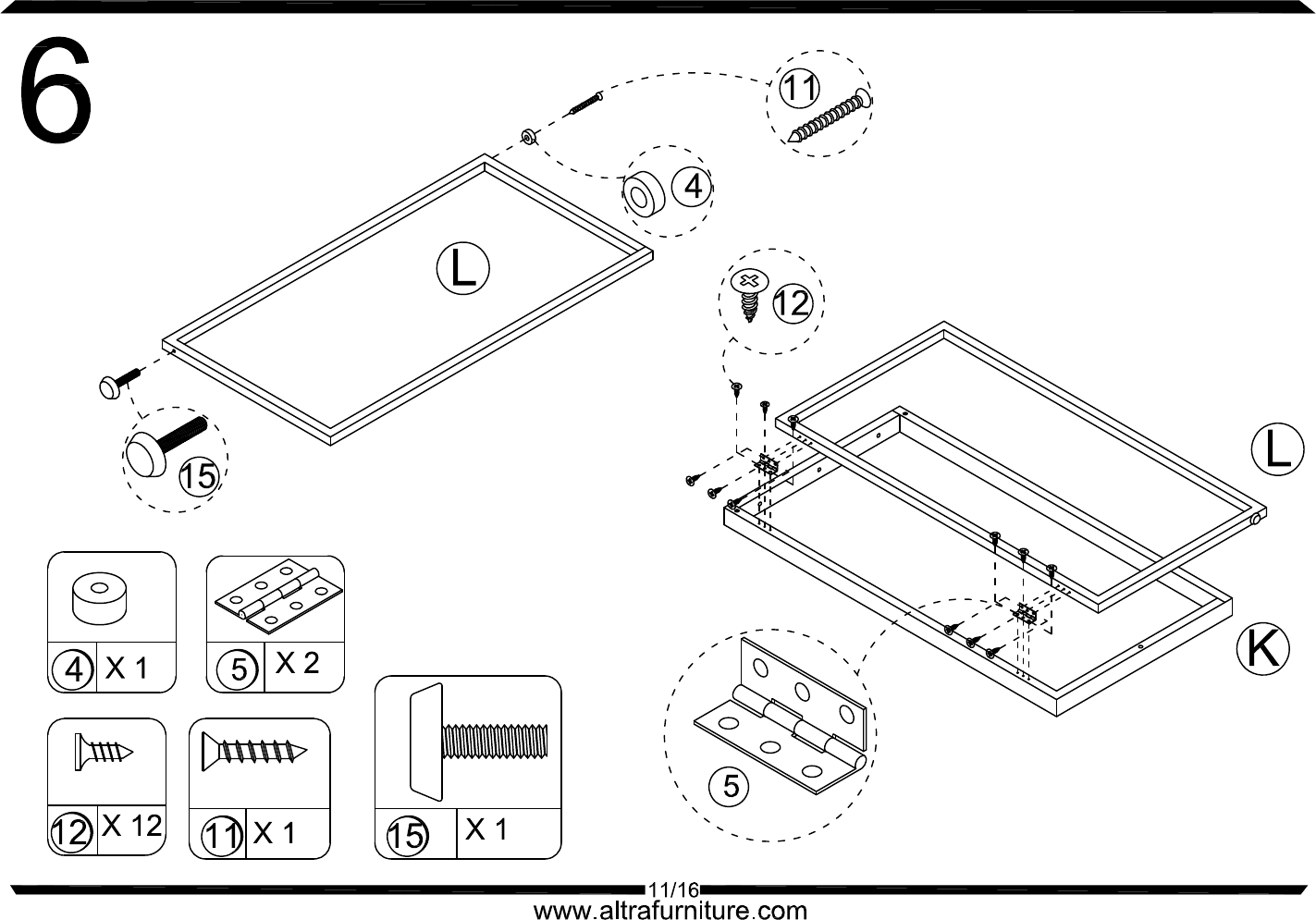 6

11

4

L

12

15

L

K

5

4 X 1

5 X 2

12 X 12

11 X 1

15 X 1

11/16
www.altrafurniture.com