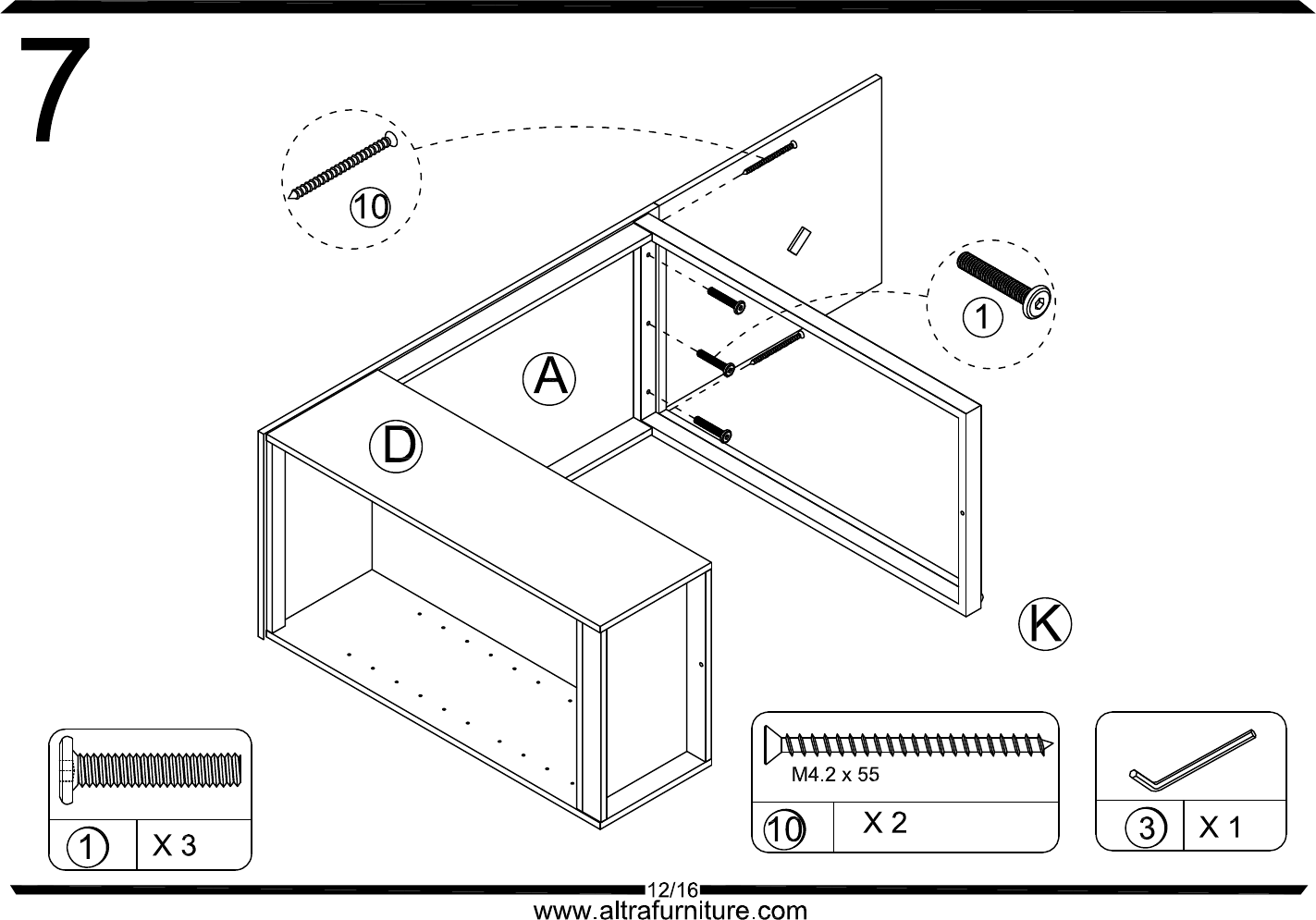 7

10

1

A

D

K

1 X 3

M4.2 x 55

10 X 2

3 X 1

12/16
www.altrafurniture.com