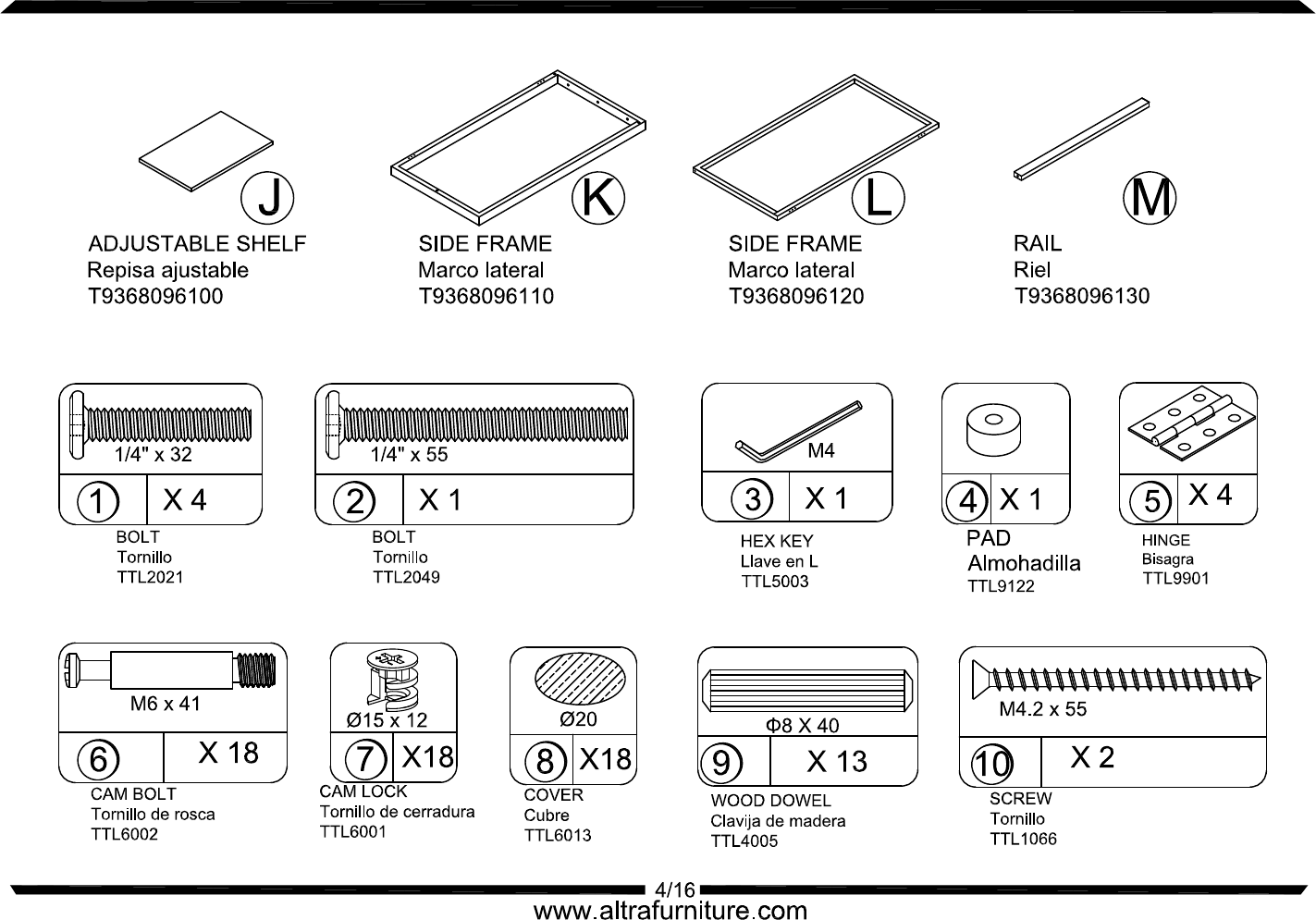 J
ADJUSTABLE SHELF
Repisa ajustable
T9368096100

K
SIDE FRAME
Marco lateral
T9368096110

L
SIDE FRAME
Marco lateral
T9368096120

M
RAIL
Riel
T9368096130

1/4" x 32
1 X 4
BOLT
Tornillo
TTL2021

1/4" x 55
2 X 1
BOLT
Tornillo
TTL2049

M4
3 X 1
HEX KEY
Llave en L
TTL5003

4 X 1
PAD
Almohadilla
TTL9122

5 X 4
HINGE
Bisagra
TTL9901

M6 x 41
6 X 18
CAM BOLT
Tornillo de rosca
TTL6002

Ø15 x 12
7 X18
CAM LOCK
Tornillo de cerradura
TTL6001

Ø20
8 X18
COVER
Cubre
TTL6013

Φ8 X 40
9 X 13
WOOD DOWEL
Clavija de madera
TTL4005

M4.2 x 55
10 X 2
SCREW
Tornillo
TTL1066

4/16
www.altrafurniture.com