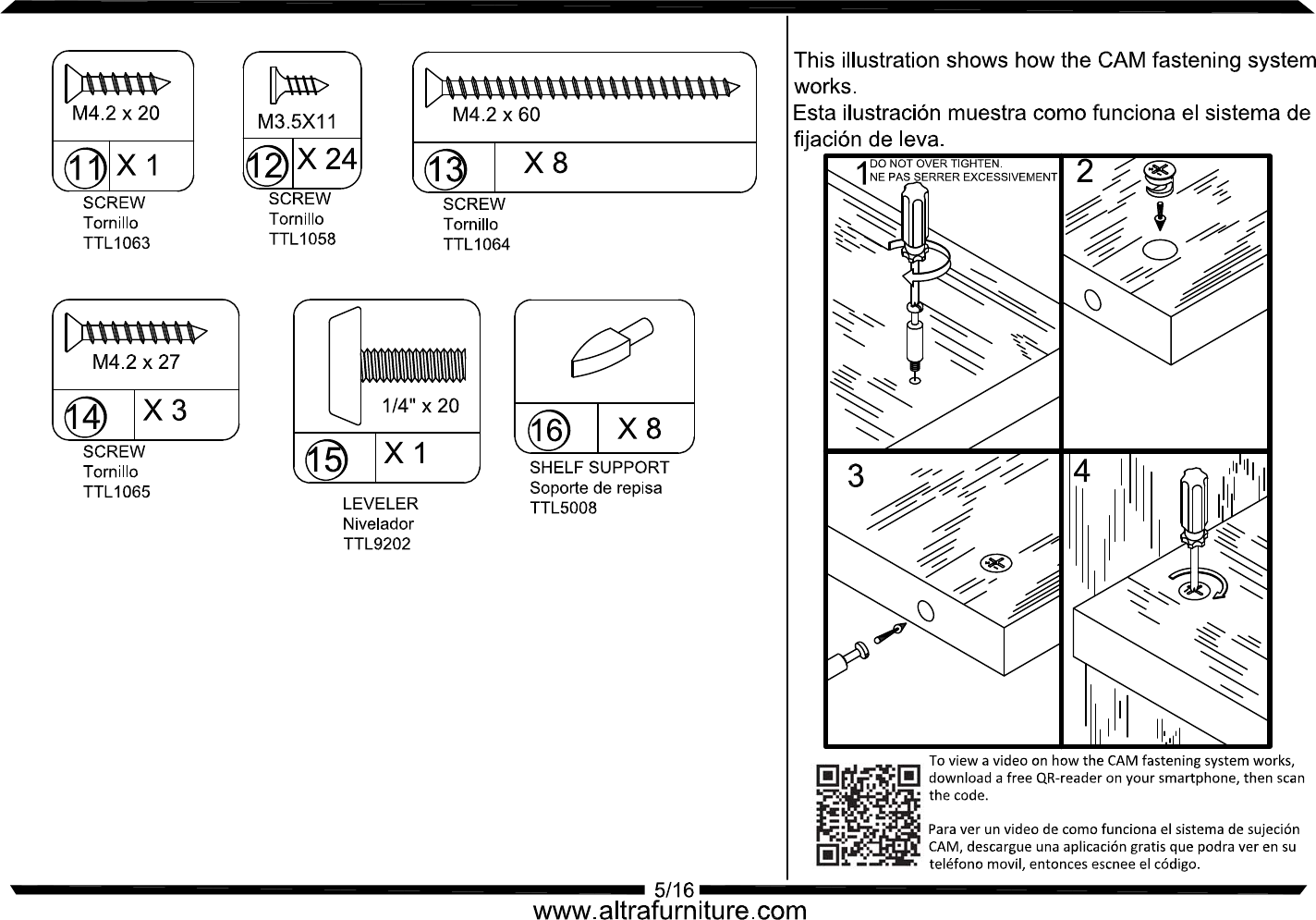 M4.2 x 20

11 X 1

SCREW
Tornillo
TTL1063

M3.5X11

12 X 24

SCREW
Tornillo
TTL1058

M4.2 x 60

13 X 8

SCREW
Tornillo
TTL1064

M4.2 x 27

14 X 3

SCREW
Tornillo
TTL1065

1/4" x 20

15 X 1

LEVELER
Nivelador
TTL9202

16 X 8

SHELF SUPPORT
Soporte de repisa
TTL5008

This illustration shows how the CAM fastening system works.
Esta ilustración muestra como funciona el sistema de fijación de leva.

1 DO NOT OVER TIGHTEN.
NE PAS SERRER EXCESSIVEMENT

2

3

4

To view a video on how the CAM fastening system works, download a free QR-reader on your smartphone, then scan the code.

Para ver un video de como funciona el sistema de sujeción CAM, descargue una aplicación gratis que podra ver en su teléfono movil, entonces escnee el código.

5/16
www.altrafurniture.com