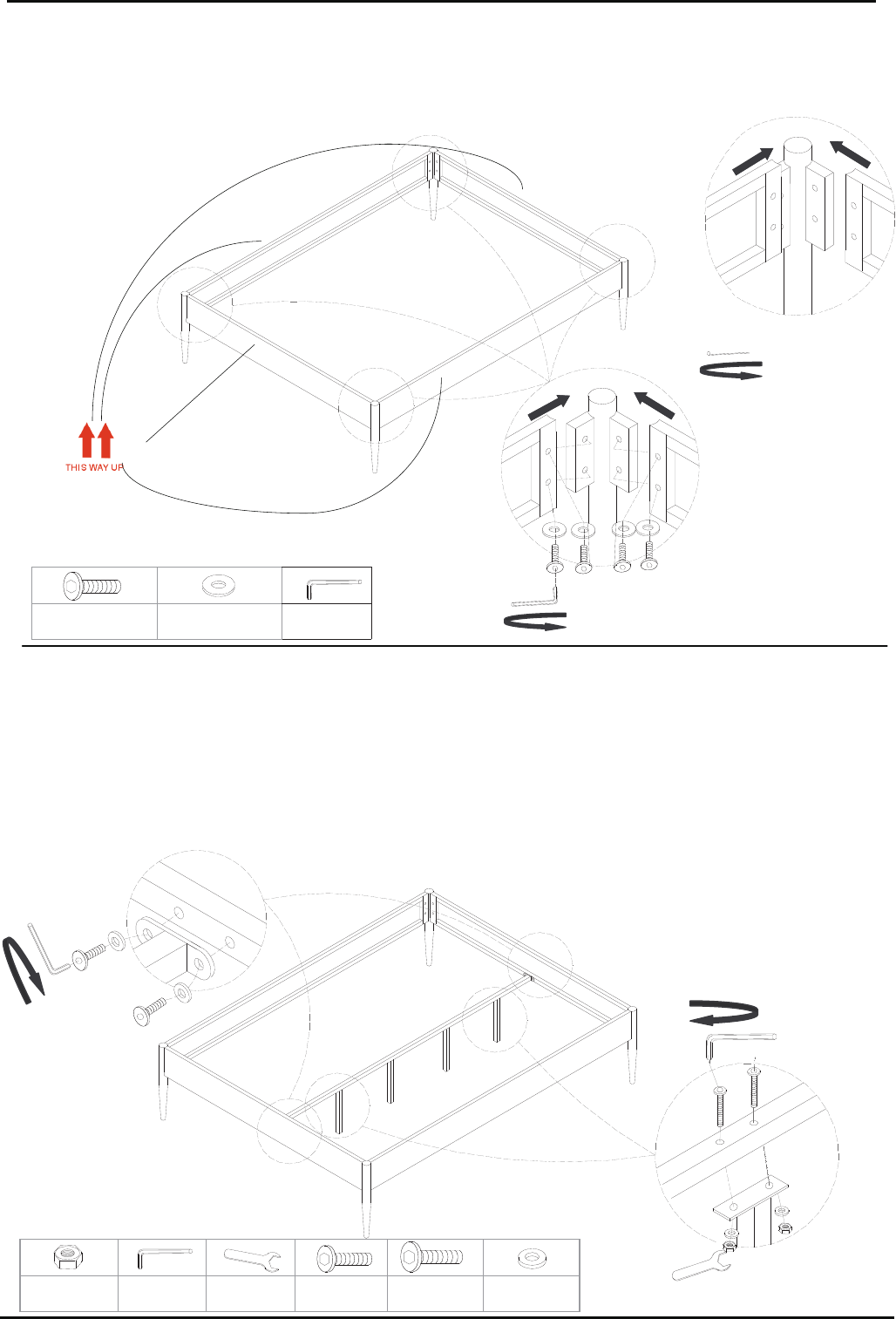 THIS WAY UP