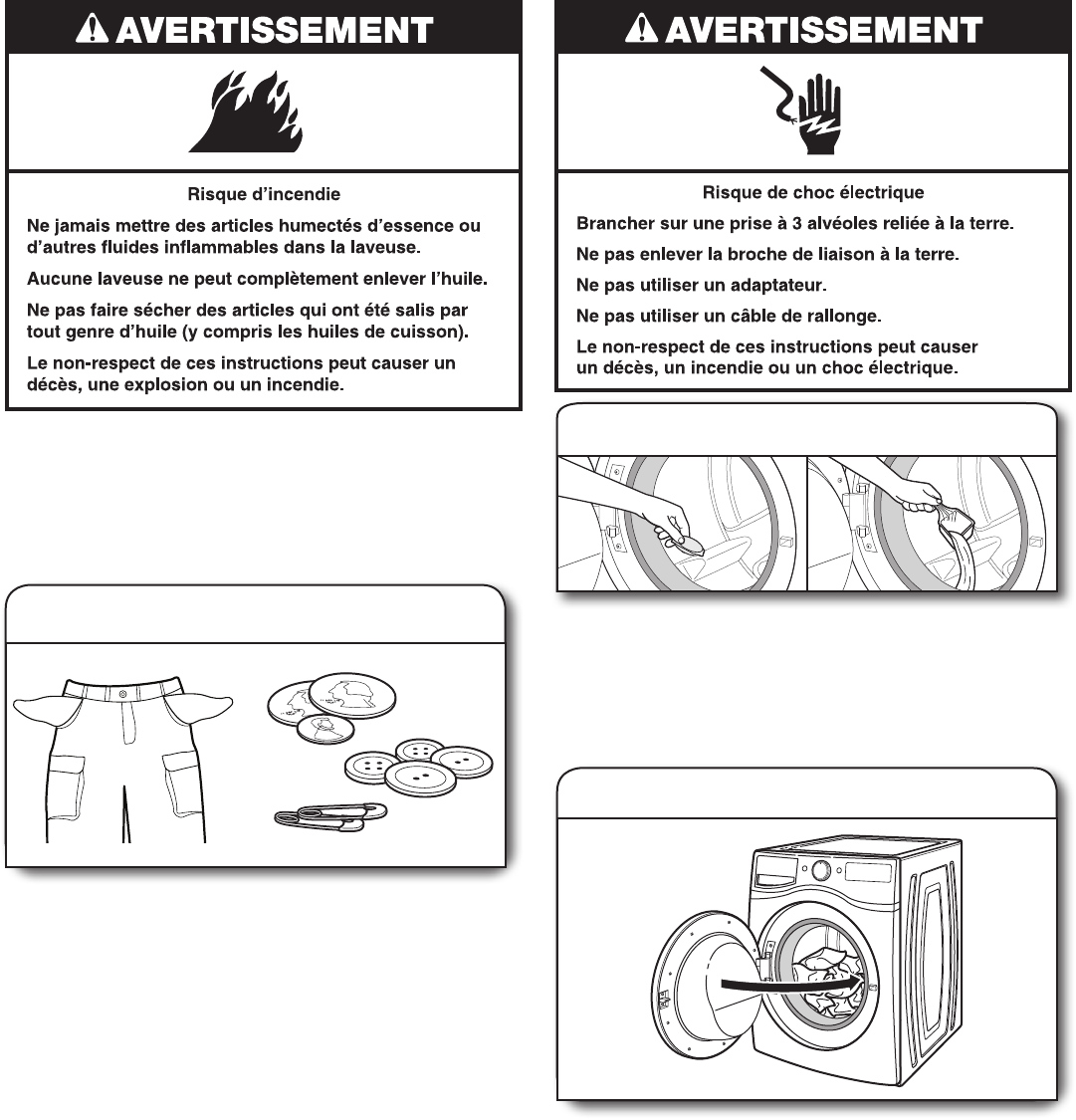 AVERTISSEMENT

Risque d'incendie

Ne jamais mettre des articles humectés d'essence ou d'autres fluides inflammables dans la laveuse.

Aucune laveuse ne peut complètement enlever l'huile.

Ne pas faire sécher des articles qui ont été salis par tout genre d'huile (y compris les huiles de cuisson).

Le non-respect de ces instructions peut causer un décès, une explosion ou un incendie.

AVERTISSEMENT

Risque de choc électrique

Brancher sur une prise à 3 alvéoles reliée à la terre.

Ne pas enlever la broche de liaison à la terre.

Ne pas utiliser un adaptateur.

Ne pas utiliser un câble de rallonge.

Le non-respect de ces instructions peut causer un décès, un incendie ou un choc électrique.