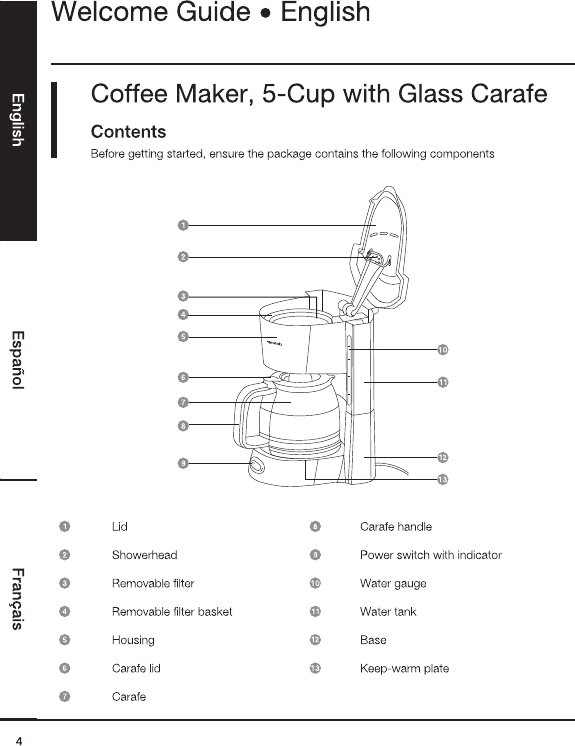 Welcome Guide • English

English

Español

Français

Coffee Maker, 5-Cup with Glass Carafe

Contents

Before getting started, ensure the package contains the following components

1
2
3
4
5
6
7
8
9
10
11
12
13

1 Lid
2 Showerhead
3 Removable filter
4 Removable filter basket
5 Housing
6 Carafe lid
7 Carafe

8 Carafe handle
9 Power switch with indicator
10 Water gauge
11 Water tank
12 Base
13 Keep-warm plate

4